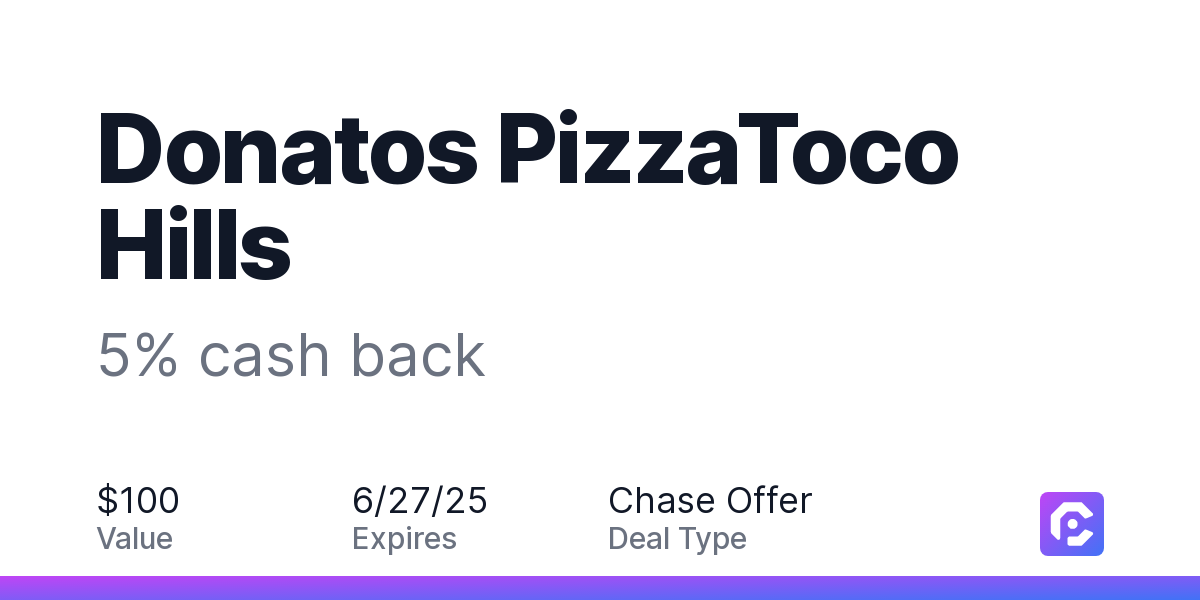 Donatos PizzaToco Hills

5% cash back

$100
Value

6/27/25
Expires

Chase Offer
Deal Type