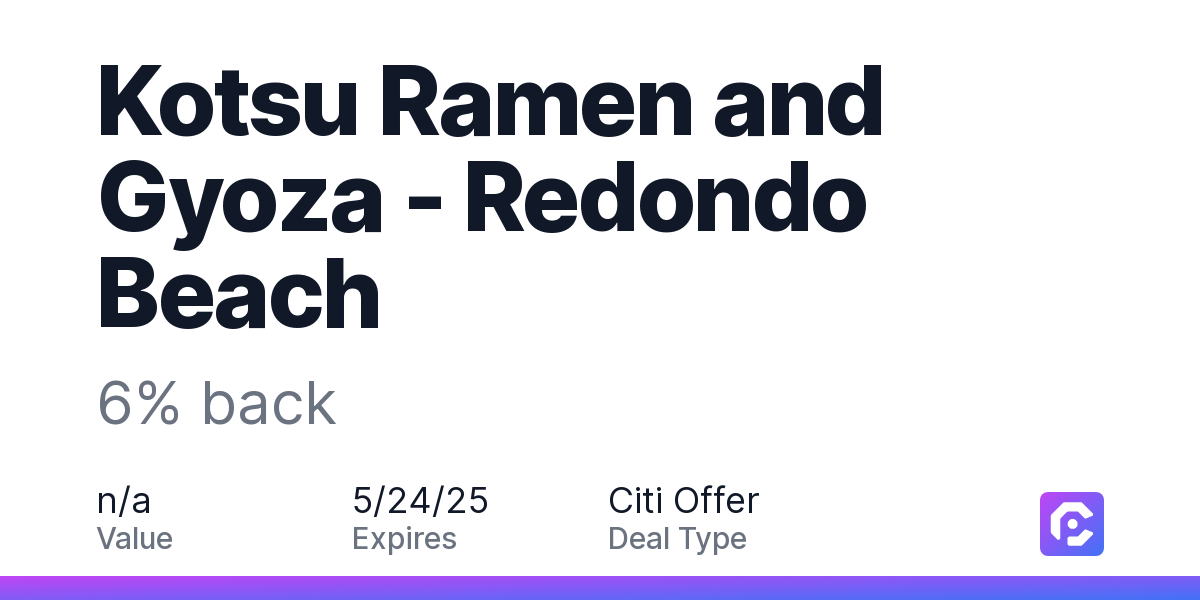 Kotsu Ramen and Gyoza - Redondo Beach

6% back

n/a
Value

5/24/25
Expires

Citi Offer
Deal Type