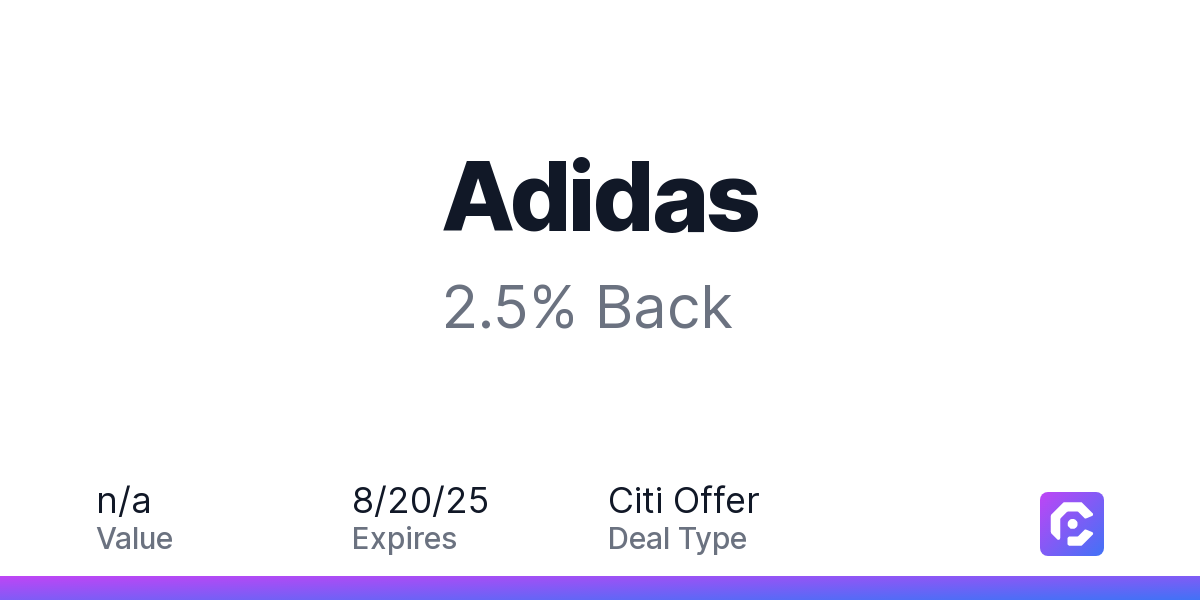 Adidas

2.5% Back

n/a
Value

8/20/25
Expires

Citi Offer
Deal Type