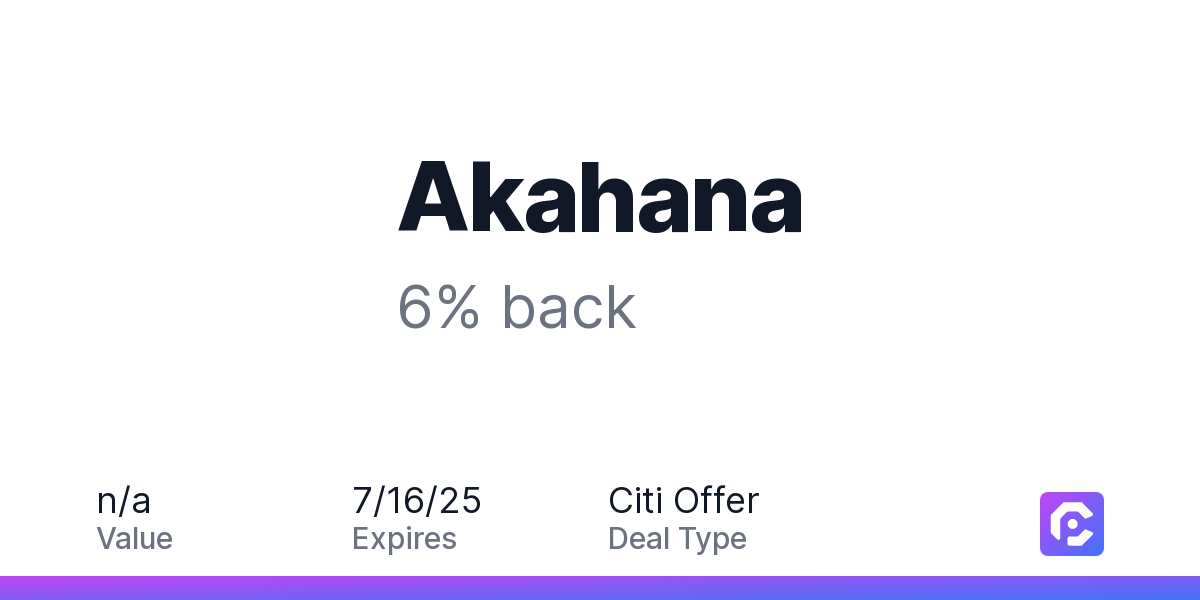 Akahana

6% back

n/a
Value

7/16/25
Expires

Citi Offer
Deal Type