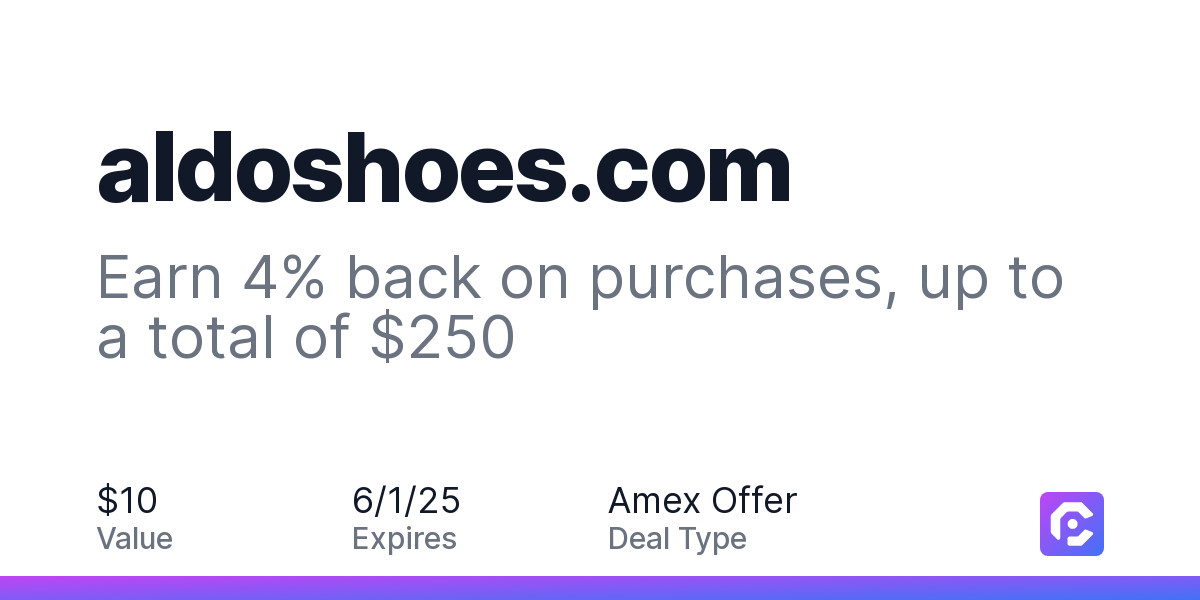 aldoshoes.com

Earn 4% back on purchases, up to a total of $250

$10
Value

6/1/25
Expires

Amex Offer
Deal Type