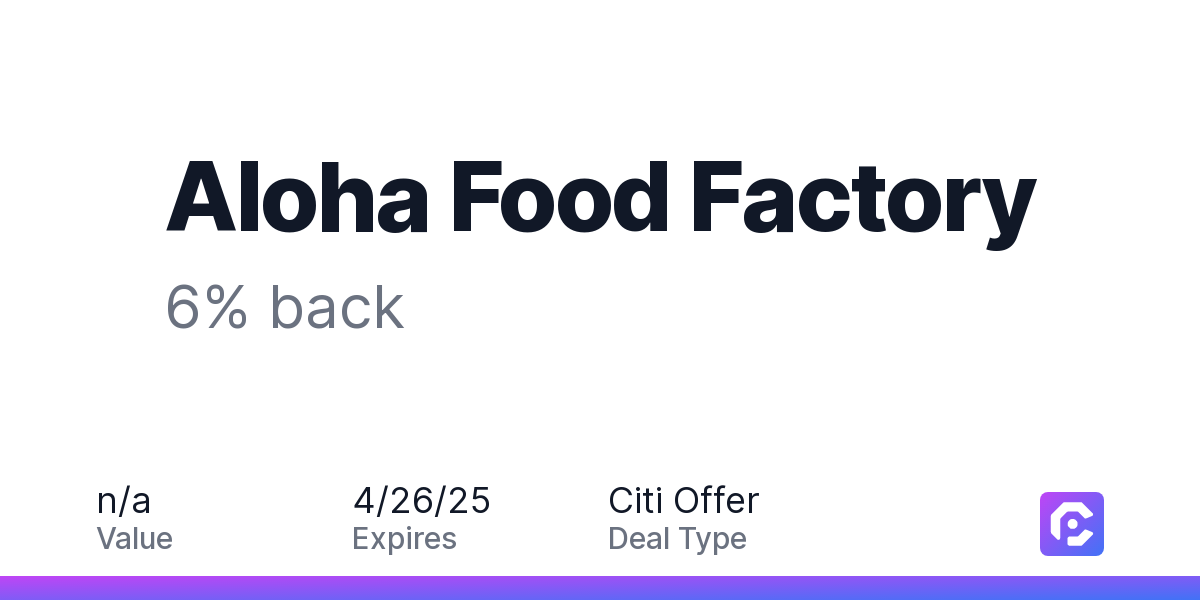 Aloha Food Factory

6% back

n/a
Value

4/26/25
Expires

Citi Offer
Deal Type