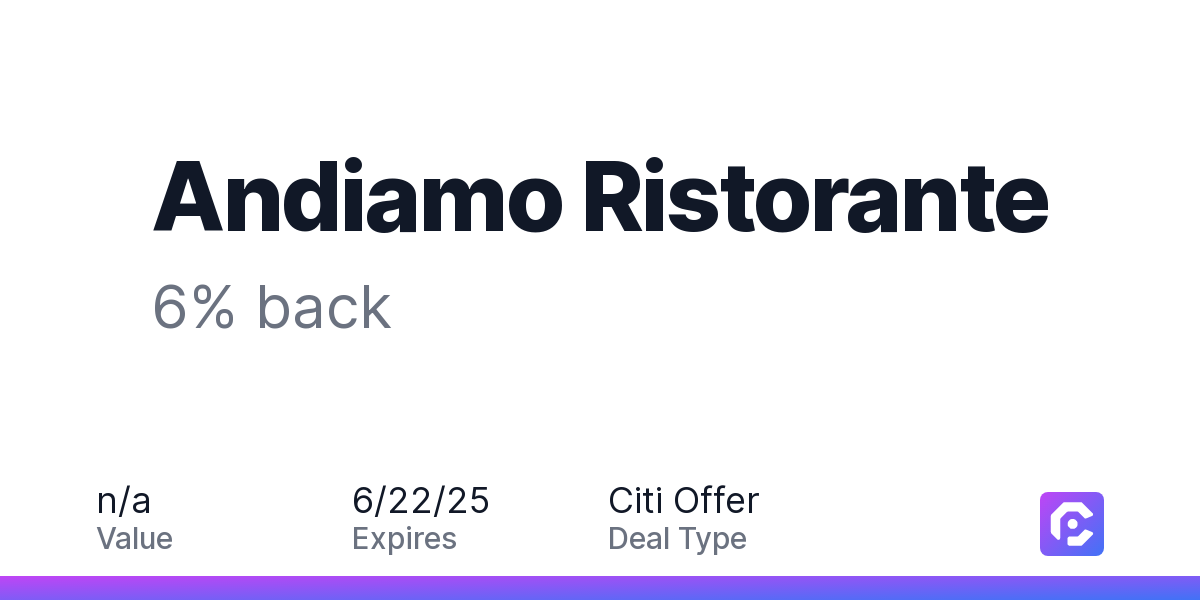 Andiamo Ristorante

6% back

n/a
Value

6/22/25
Expires

Citi Offer
Deal Type