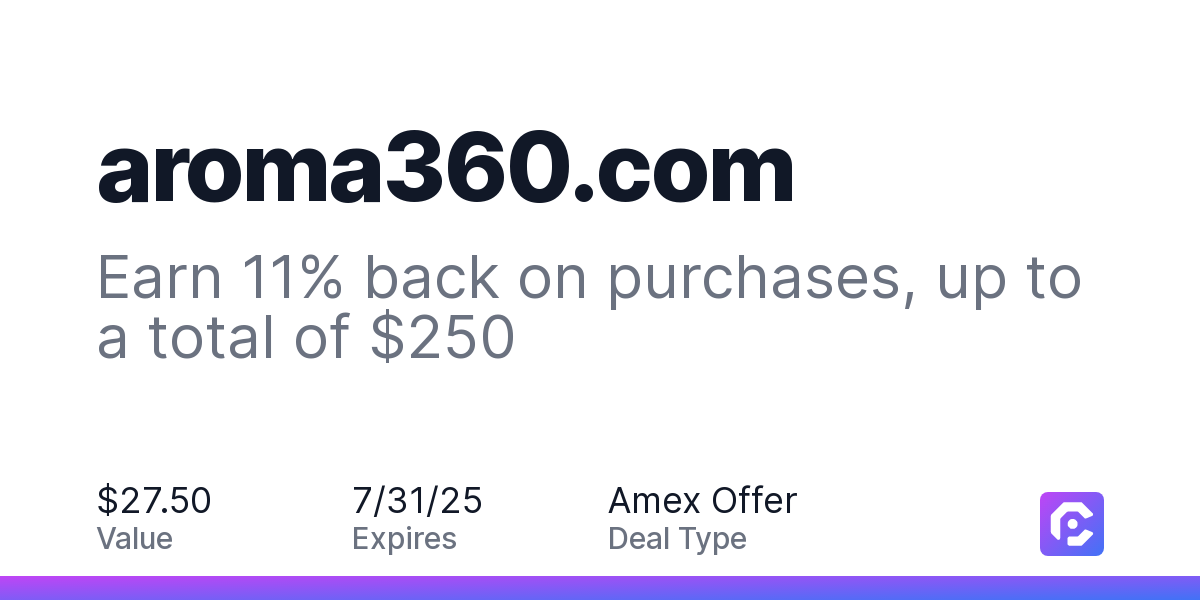 aroma360.com

Earn 11% back on purchases, up to a total of $250

$27.50
Value

7/31/25
Expires

Amex Offer
Deal Type