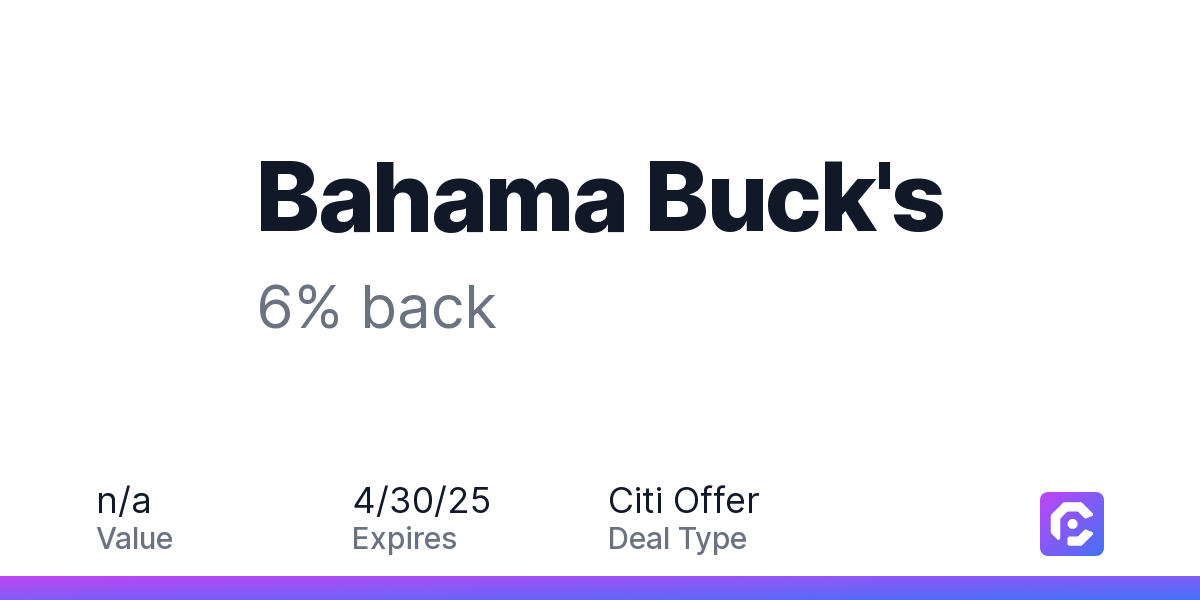 Bahama Buck's

6% back

n/a
Value

4/30/25
Expires

Citi Offer
Deal Type