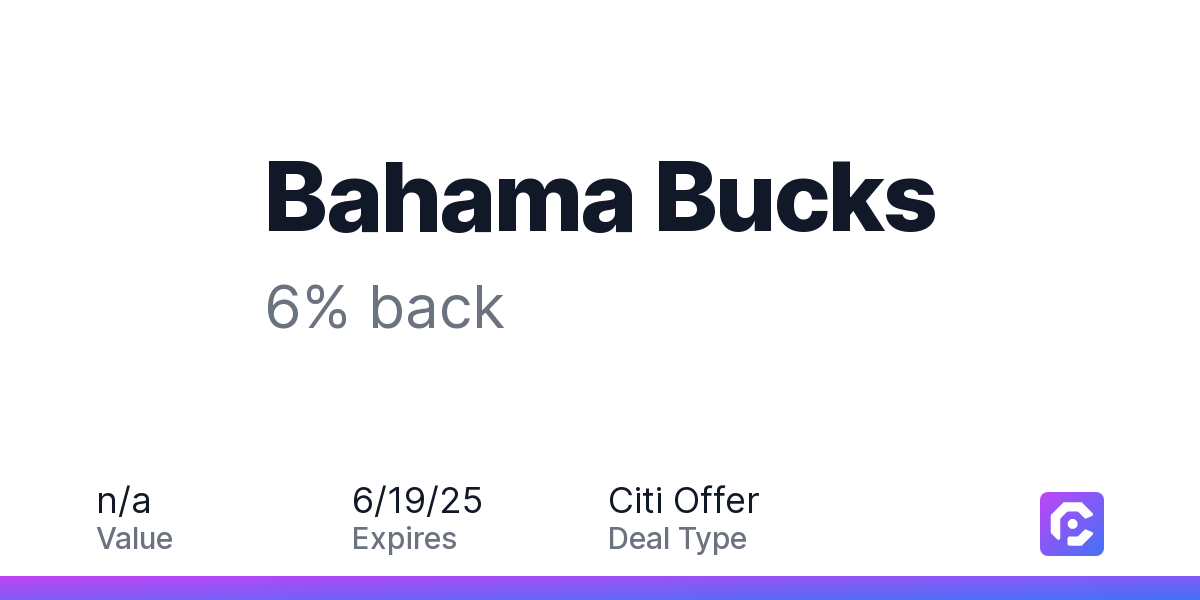 Bahama Bucks

6% back

n/a
Value

6/19/25
Expires

Citi Offer
Deal Type