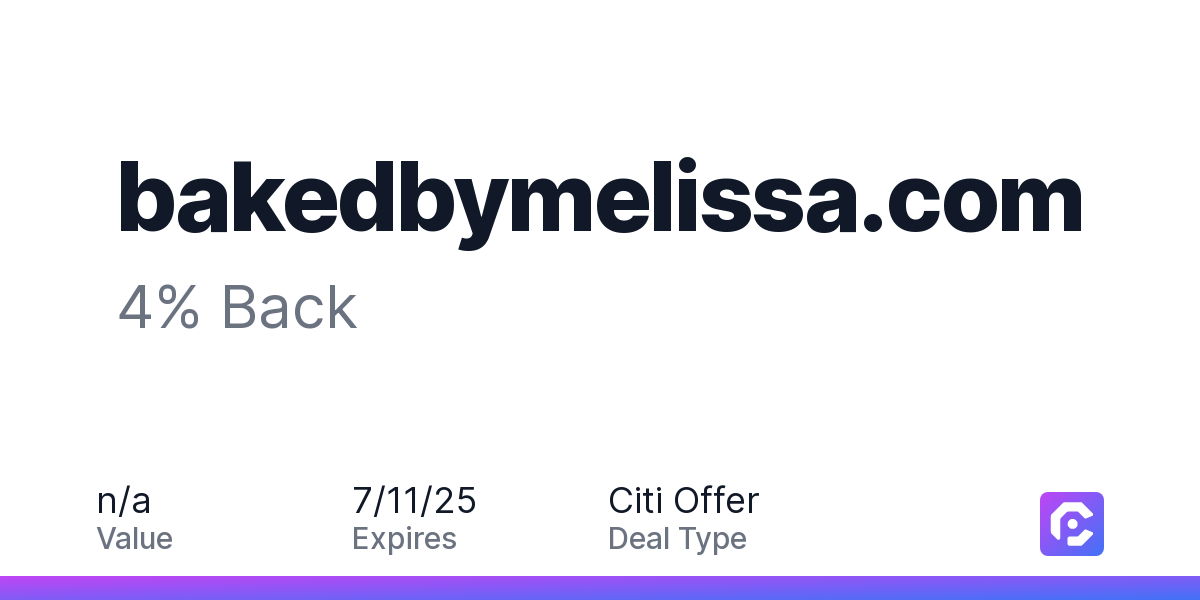 bakedbymelissa.com

4% Back

n/a
Value

7/11/25
Expires

Citi Offer
Deal Type