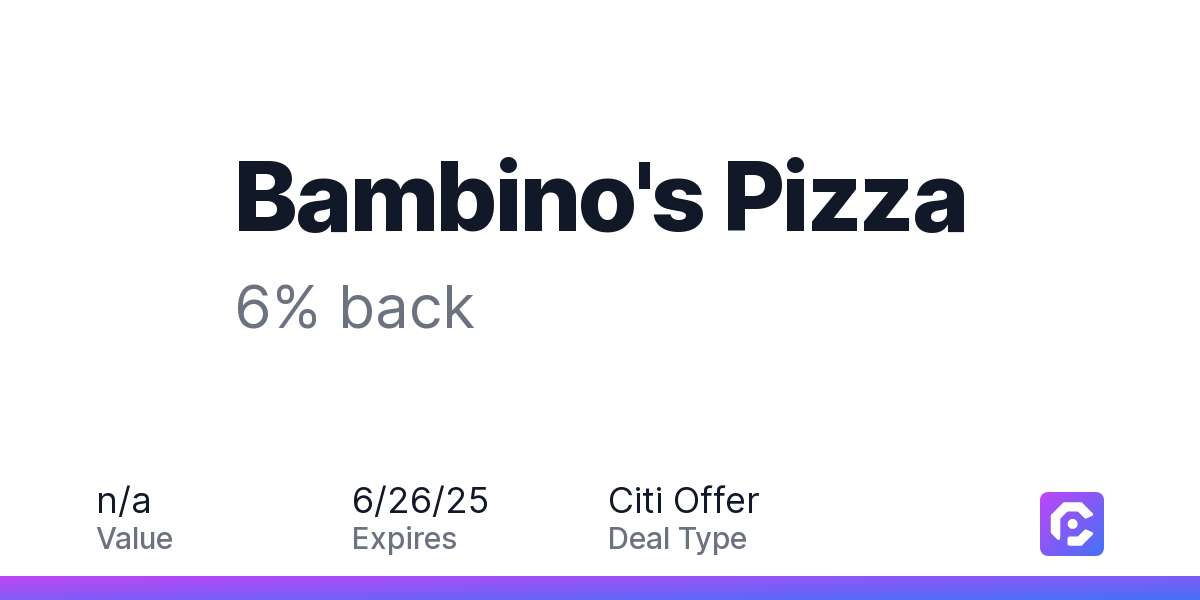 Bambino's Pizza

6% back

n/a
Value

6/26/25
Expires

Citi Offer
Deal Type