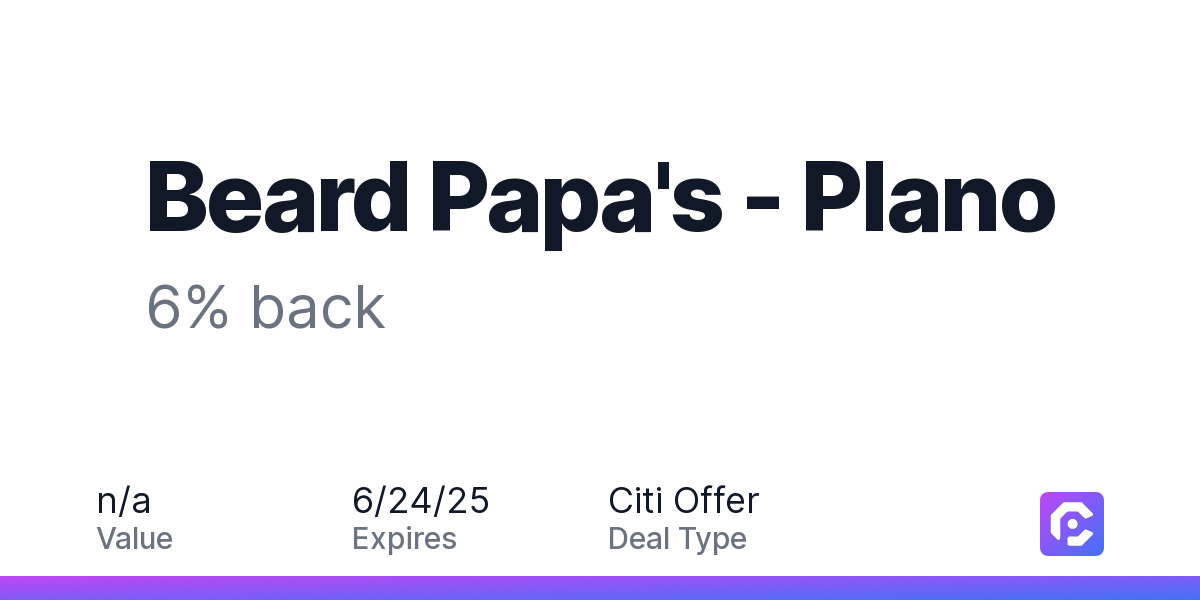 Beard Papa's - Plano

6% back

n/a
Value

6/24/25
Expires

Citi Offer
Deal Type