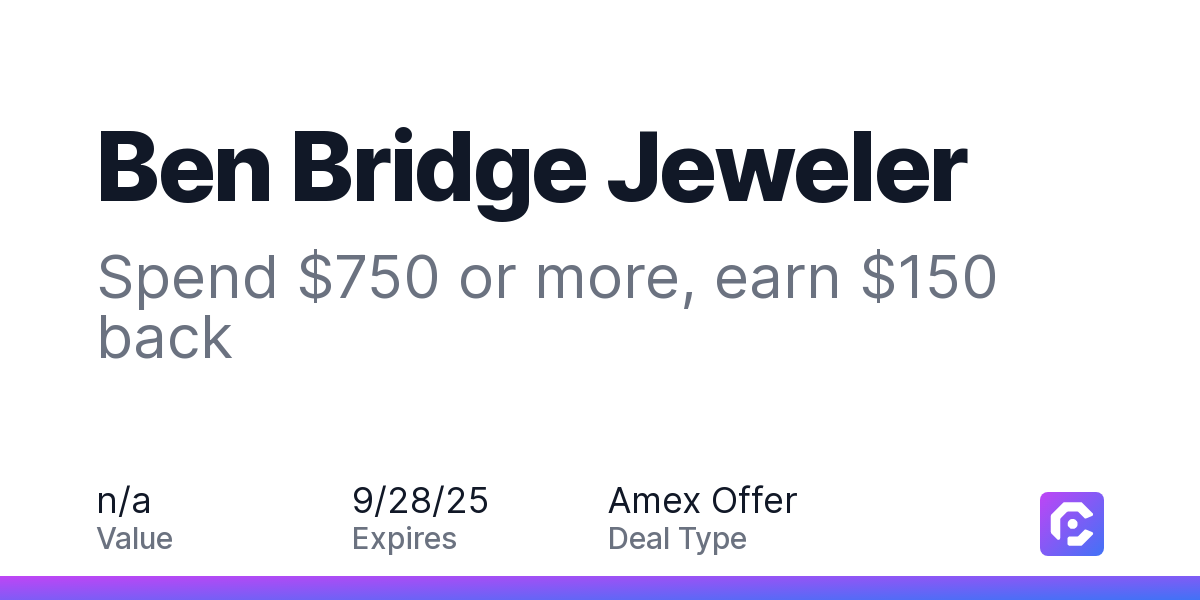 Ben Bridge Jeweler

Spend $750 or more, earn $150 back

n/a
Value

9/28/25
Expires

Amex Offer
Deal Type