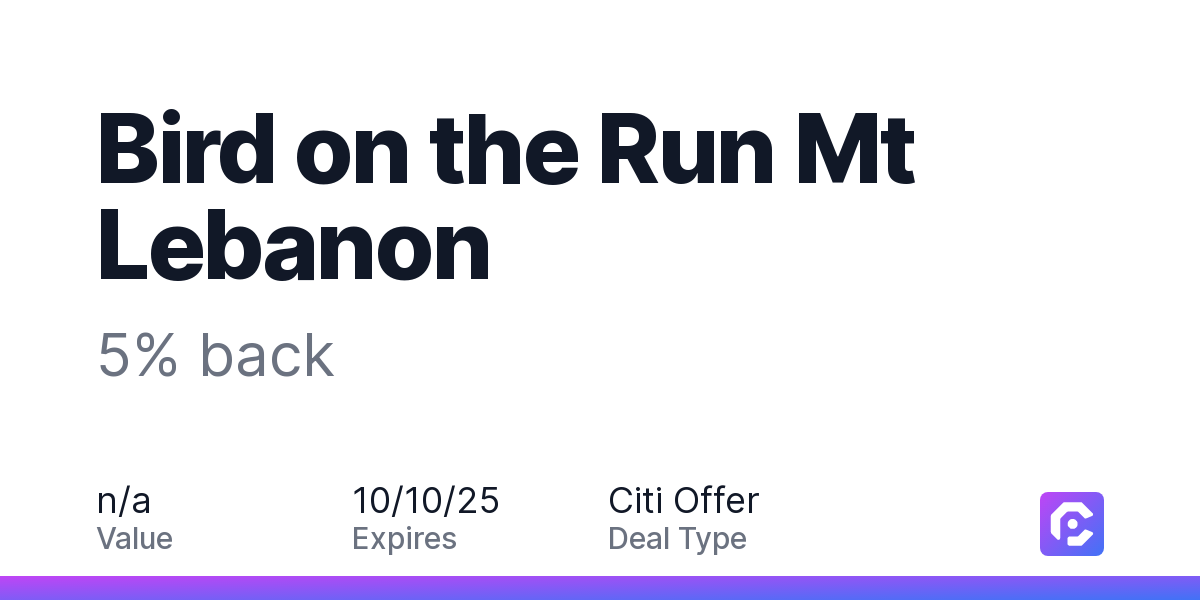 Bird on the Run Mt Lebanon

5% back

n/a
Value

10/10/25
Expires

Citi Offer
Deal Type