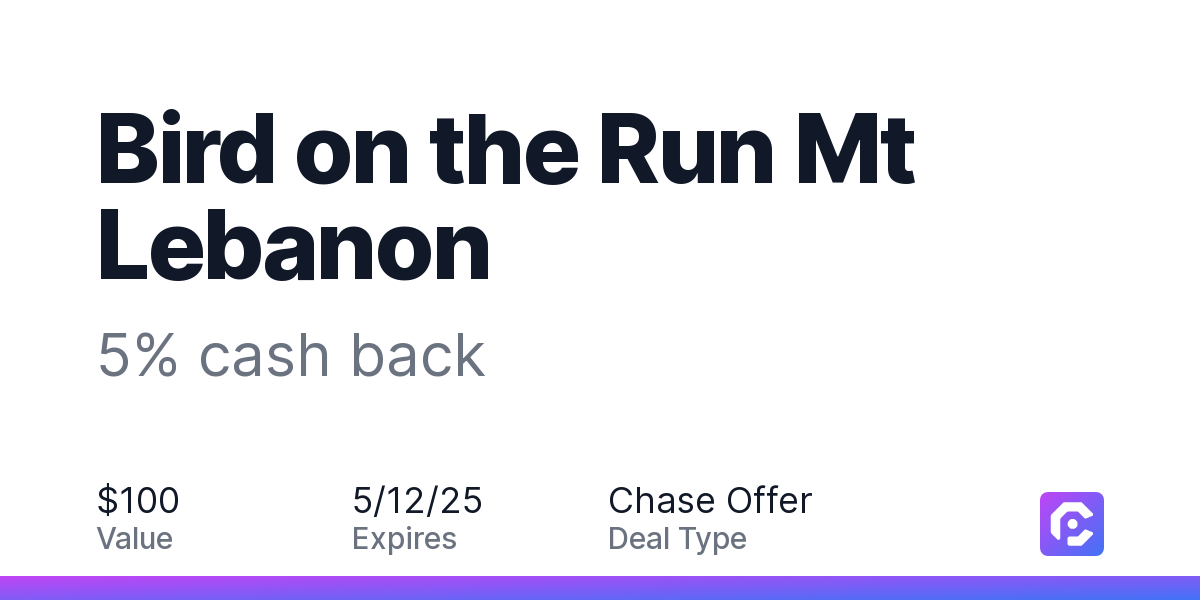 Bird on the Run Mt Lebanon

5% cash back

$100
Value

5/12/25
Expires

Chase Offer
Deal Type