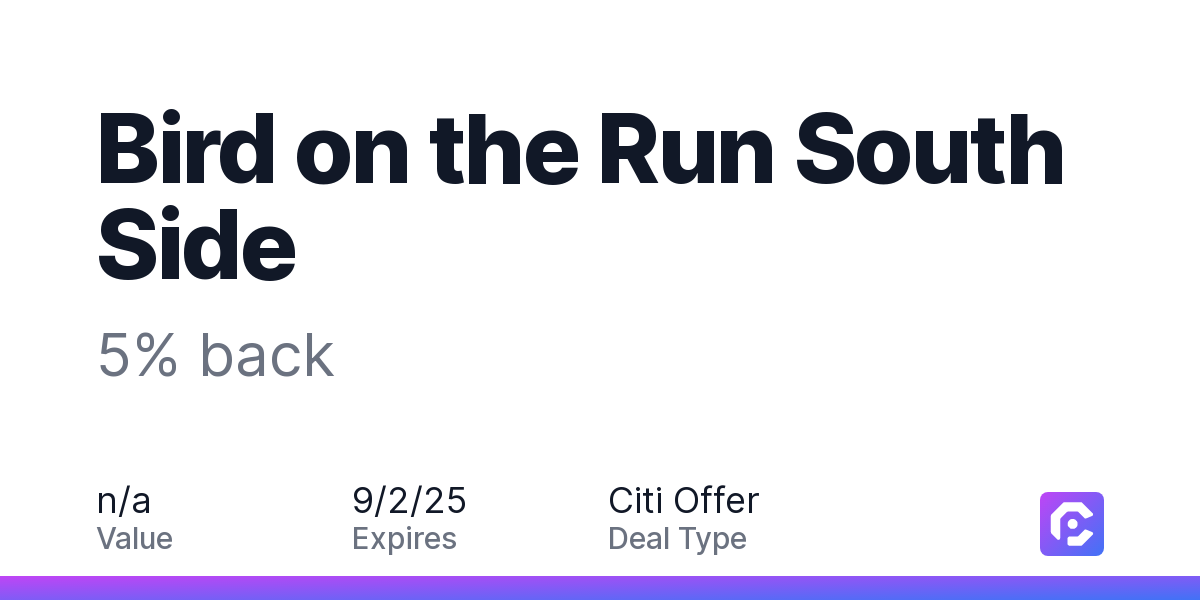 Bird on the Run South Side

5% back

n/a
Value

9/2/25
Expires

Citi Offer
Deal Type