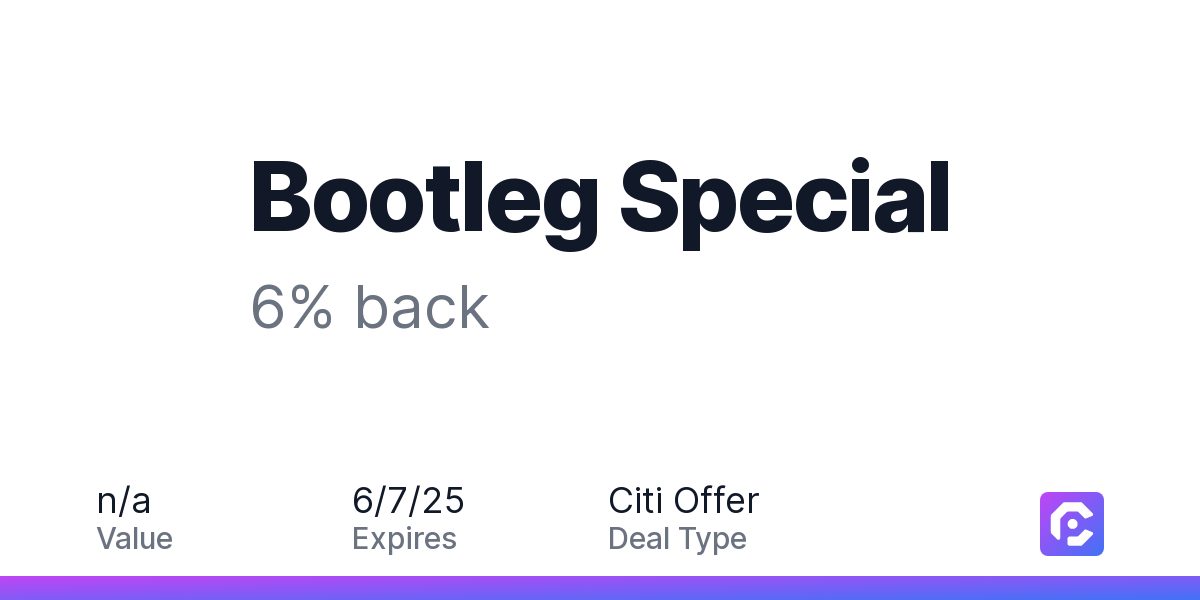 Bootleg Special

6% back

n/a
Value

6/7/25
Expires

Citi Offer
Deal Type