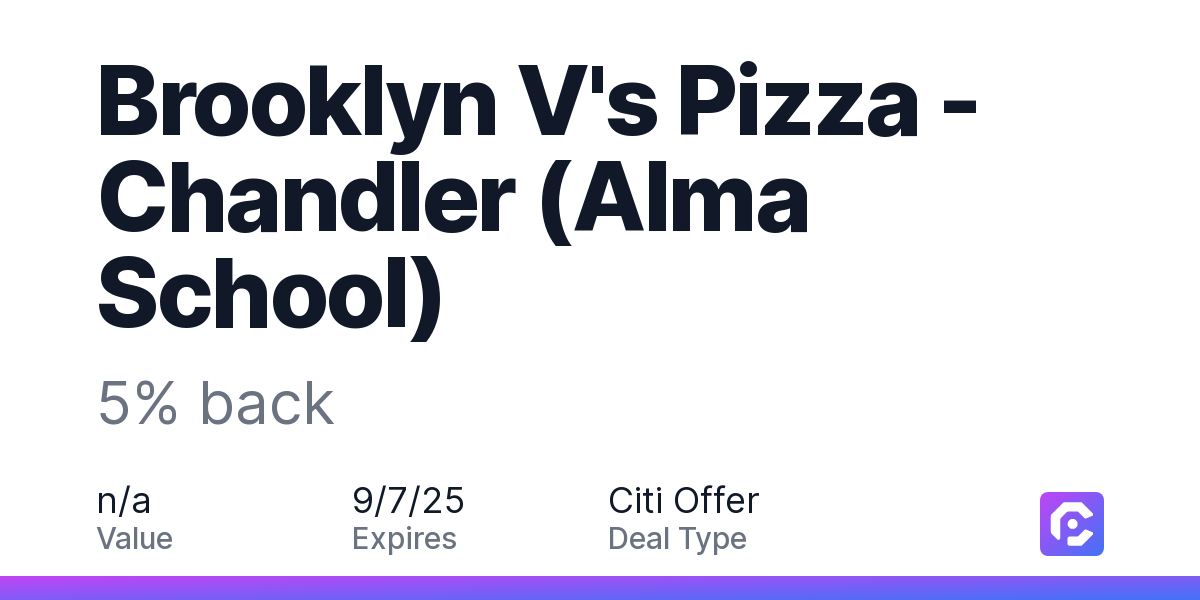 Brooklyn V's Pizza - Chandler (Alma School)

5% back

n/a
Value

9/7/25
Expires

Citi Offer
Deal Type