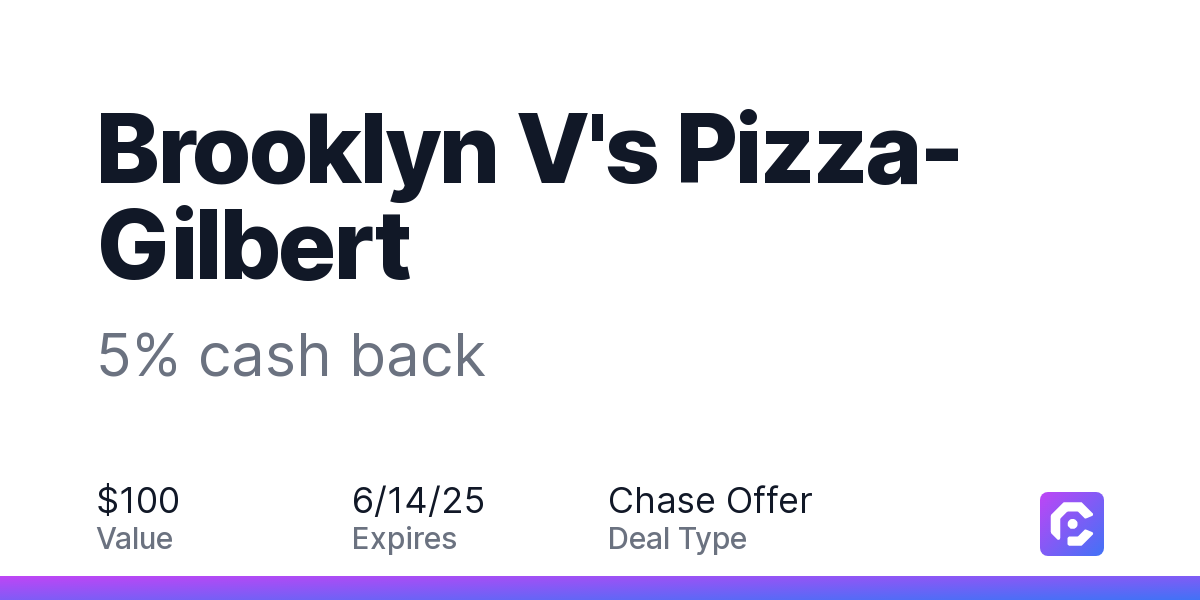 Brooklyn V's Pizza-Gilbert

5% cash back

$100
Value

6/14/25
Expires

Chase Offer
Deal Type