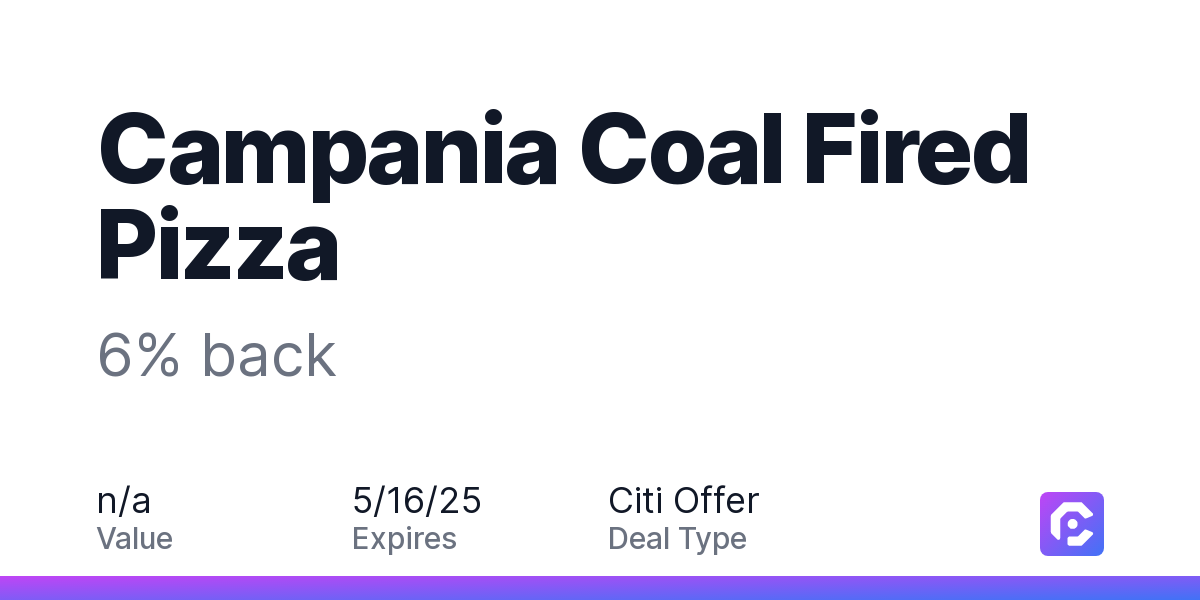 Campania Coal Fired Pizza

6% back

n/a
Value

5/16/25
Expires

Citi Offer
Deal Type