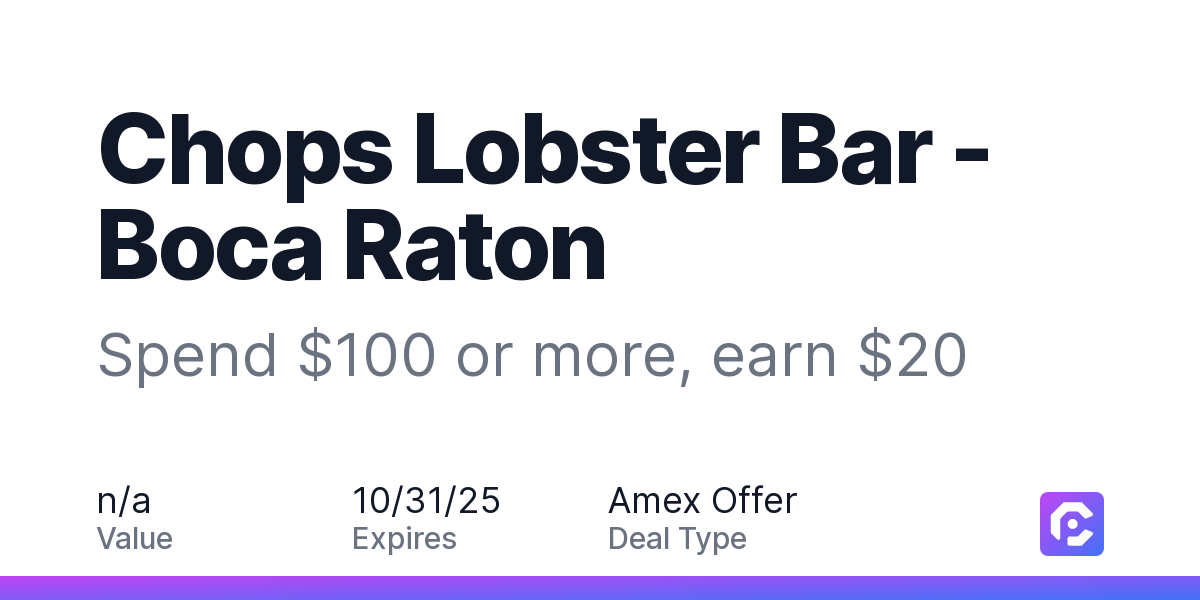 Chops Lobster Bar - Boca Raton

Spend $100 or more, earn $20

n/a
Value

10/31/25
Expires

Amex Offer
Deal Type