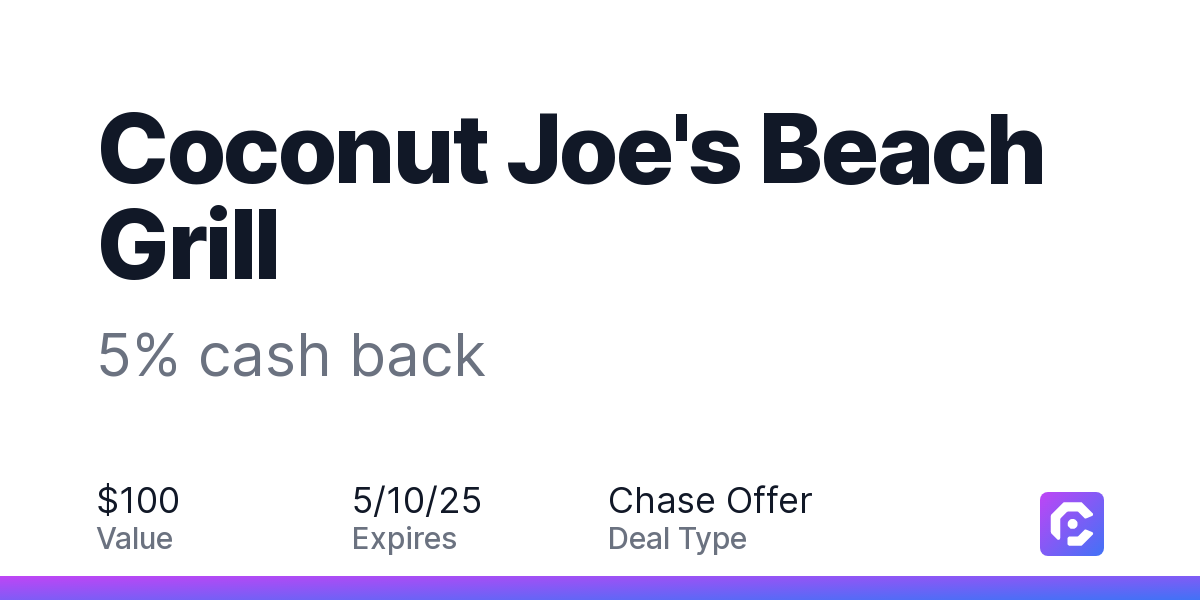 Coconut Joe's Beach Grill

5% cash back

$100
Value

5/10/25
Expires

Chase Offer
Deal Type