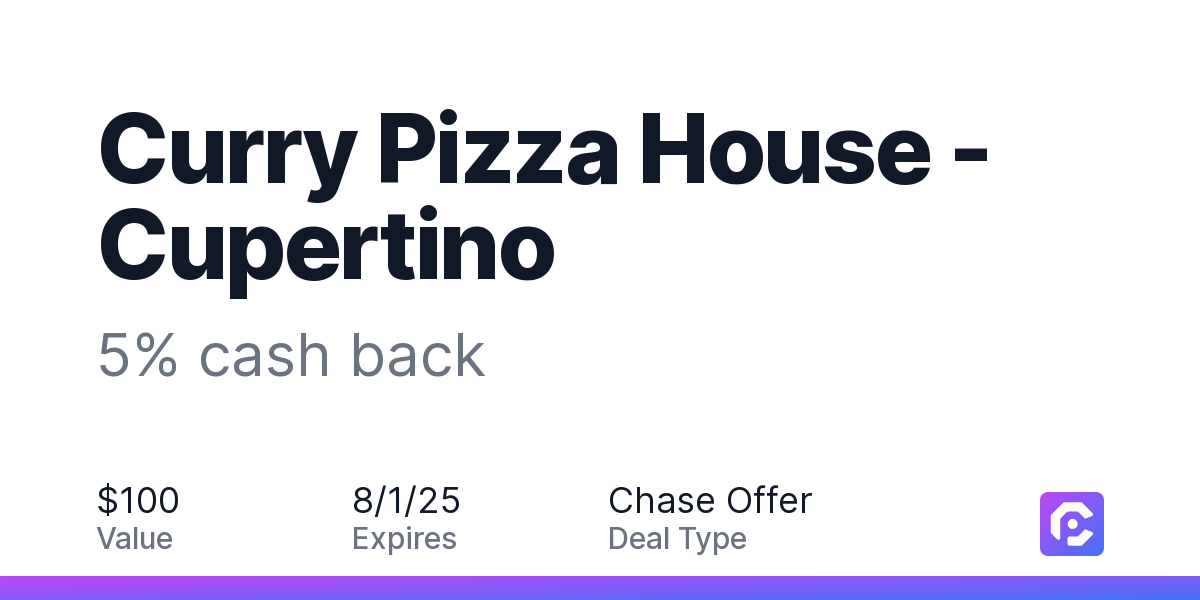 Curry Pizza House - Cupertino

5% cash back

$100
Value

8/1/25
Expires

Chase Offer
Deal Type