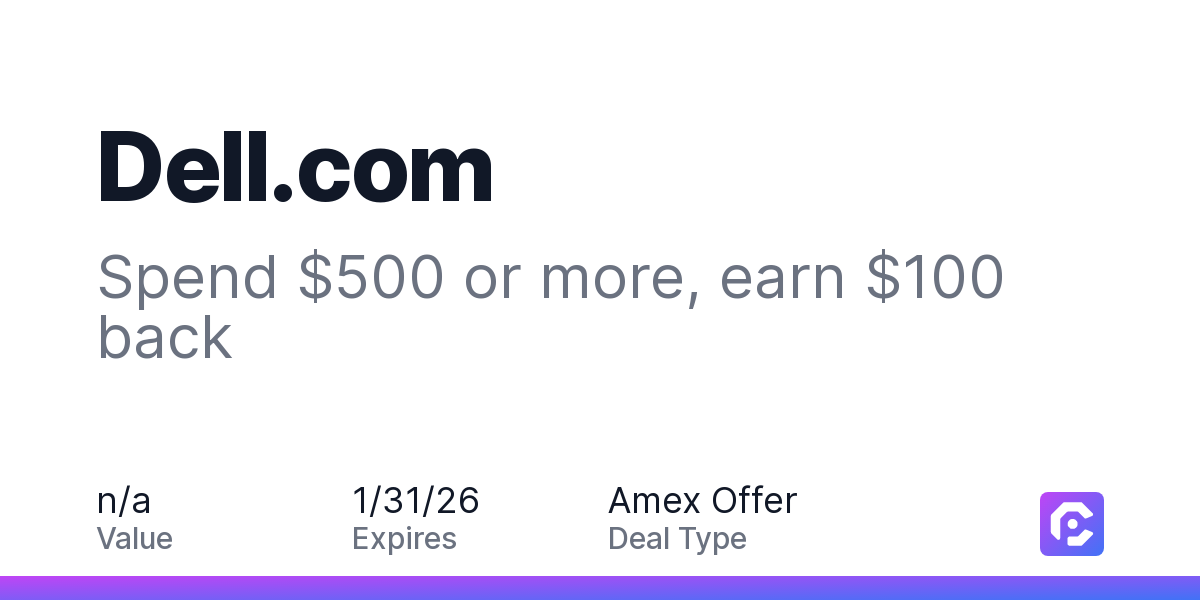 Dell.com

Spend $500 or more, earn $100 back

n/a
Value

1/31/26
Expires

Amex Offer
Deal Type