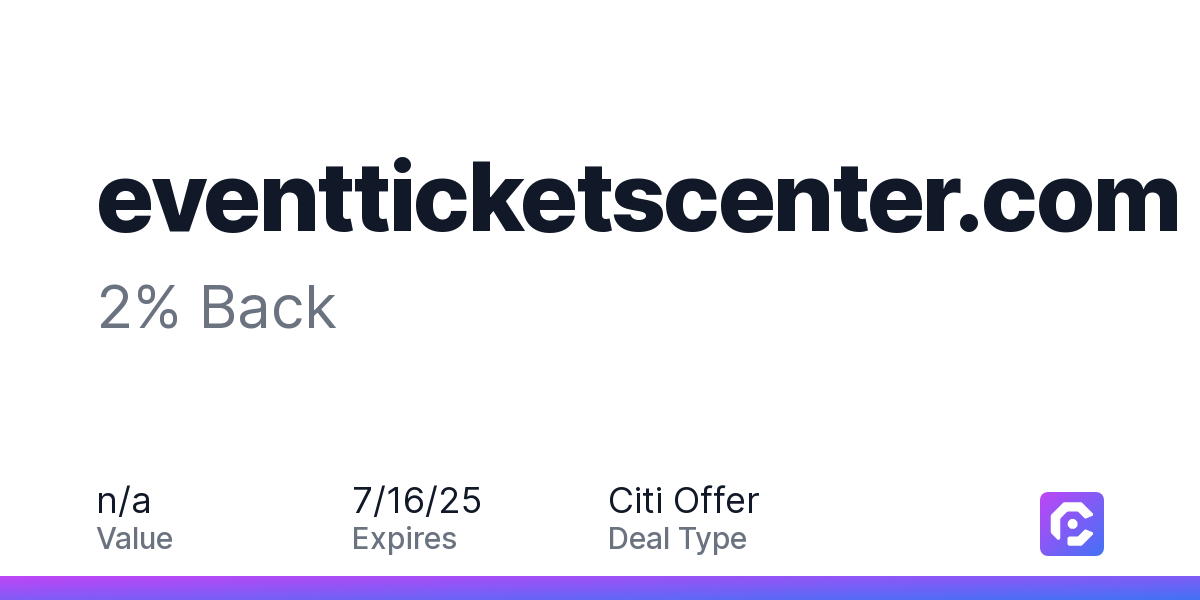 eventticketscenter.com

2% Back

n/a
Value

7/16/25
Expires

Citi Offer
Deal Type