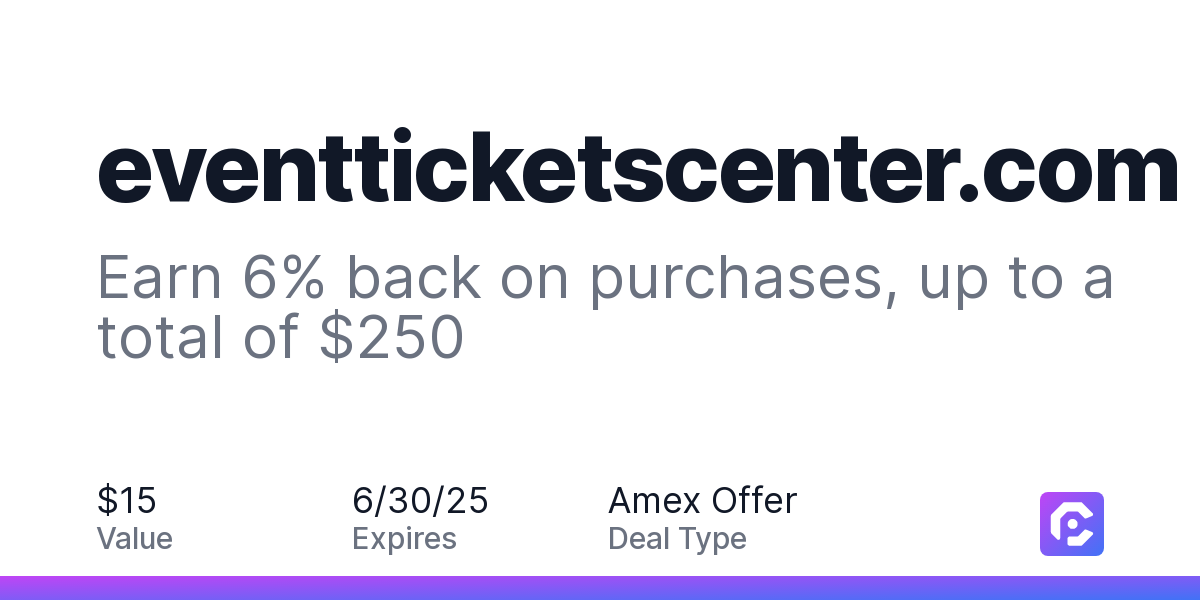 eventticketscenter.com

Earn 6% back on purchases, up to a total of $250

$15
Value

6/30/25
Expires

Amex Offer
Deal Type