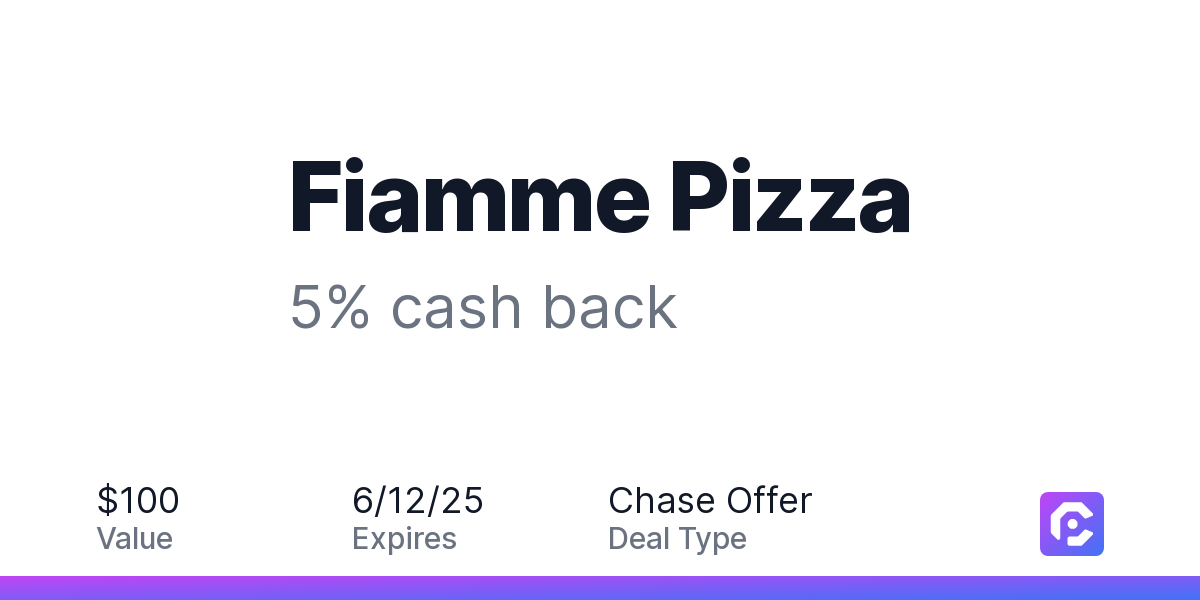 Fiamme Pizza

5% cash back

$100
Value

6/12/25
Expires

Chase Offer
Deal Type