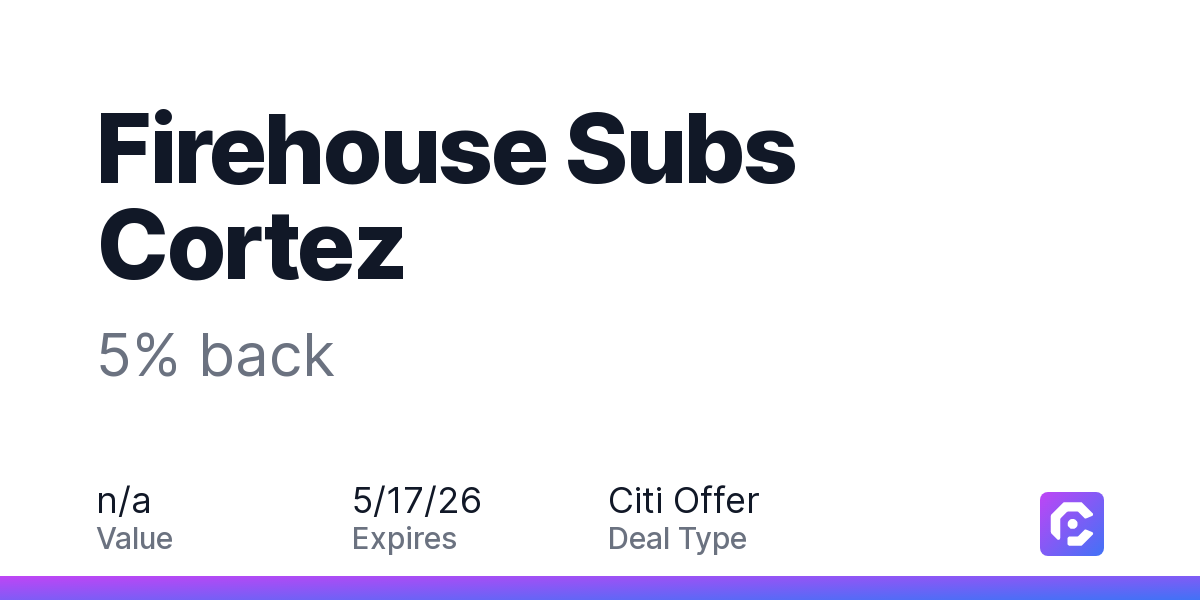 Firehouse Subs Cortez

5% back

n/a
Value

5/17/26
Expires

Citi Offer
Deal Type