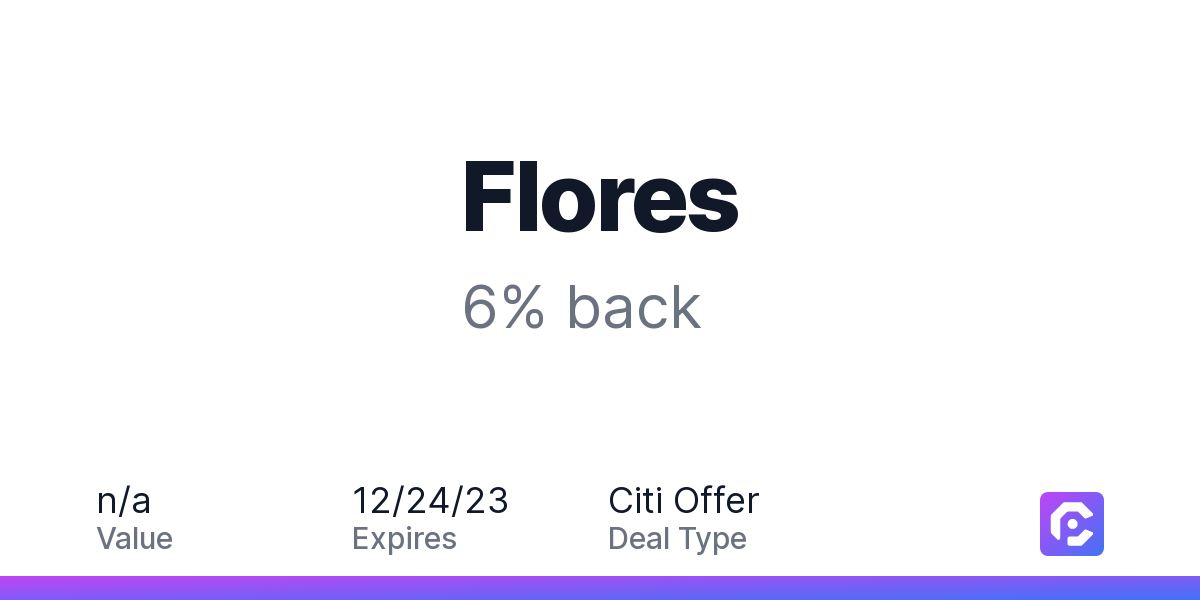 Flores

6% back

n/a
Value

12/24/23
Expires

Citi Offer
Deal Type