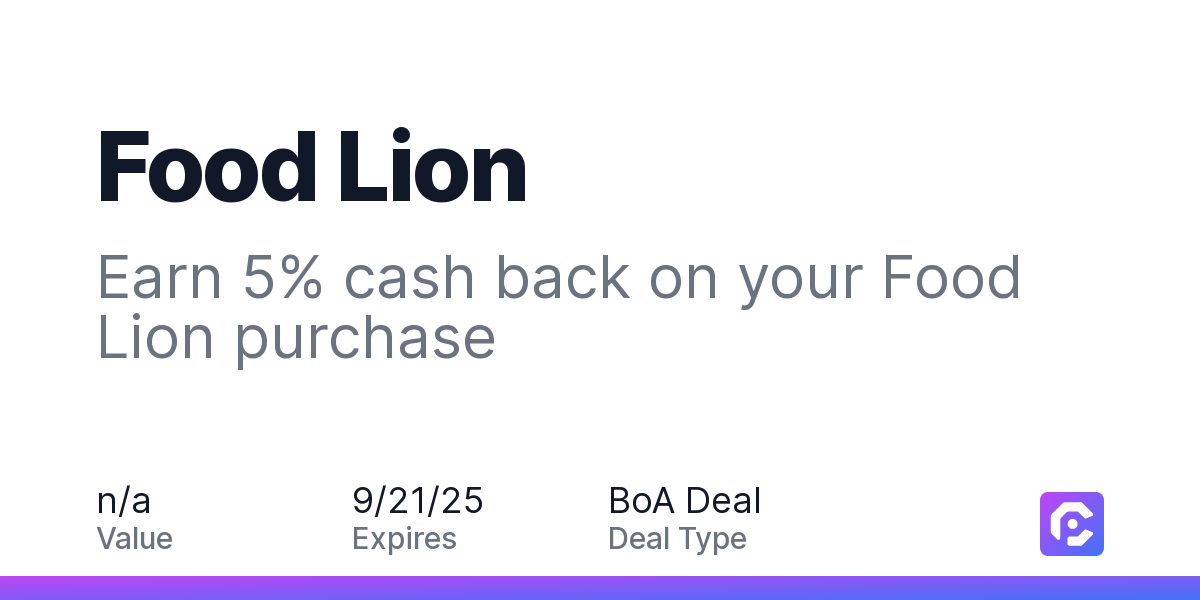 Food Lion

Earn 5% cash back on your Food Lion purchase

n/a
Value

9/21/25
Expires

BoA Deal
Deal Type