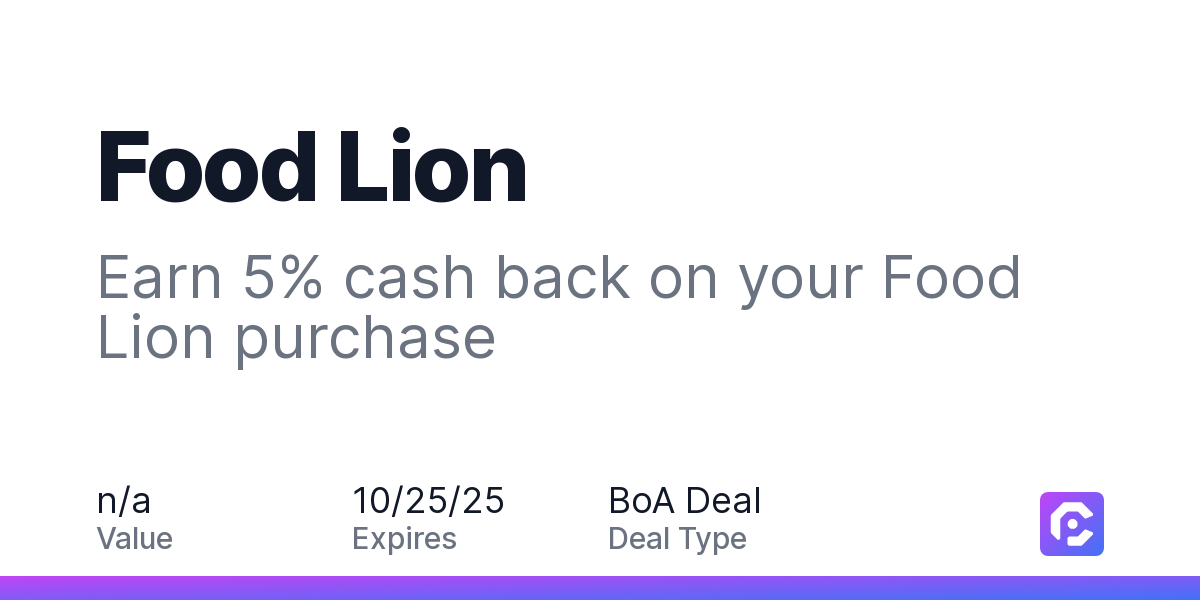 Food Lion

Earn 5% cash back on your Food Lion purchase

n/a
Value

10/25/25
Expires

BoA Deal
Deal Type