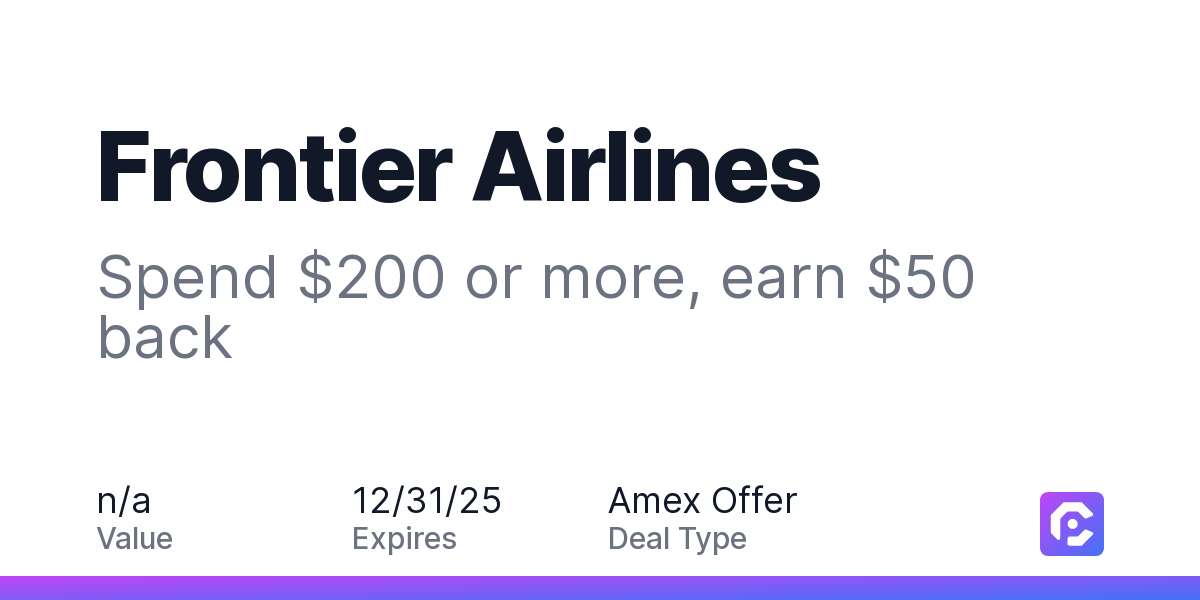 Frontier Airlines

Spend $200 or more, earn $50 back

n/a
Value

12/31/25
Expires

Amex Offer
Deal Type