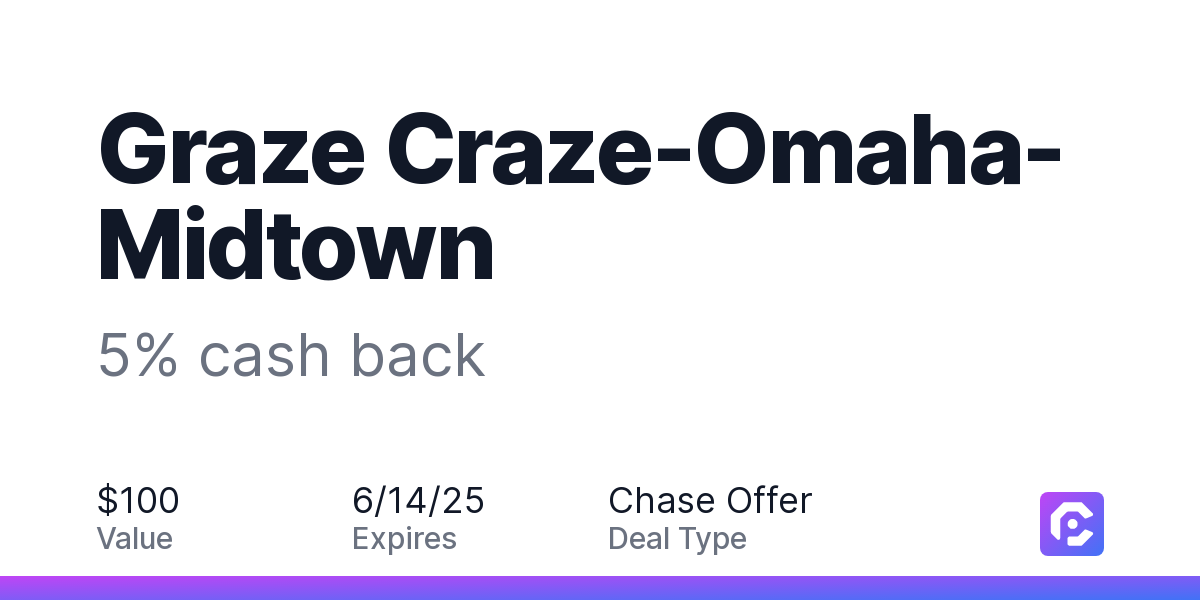 Graze Craze-Omaha-Midtown

5% cash back

$100
Value

6/14/25
Expires

Chase Offer
Deal Type