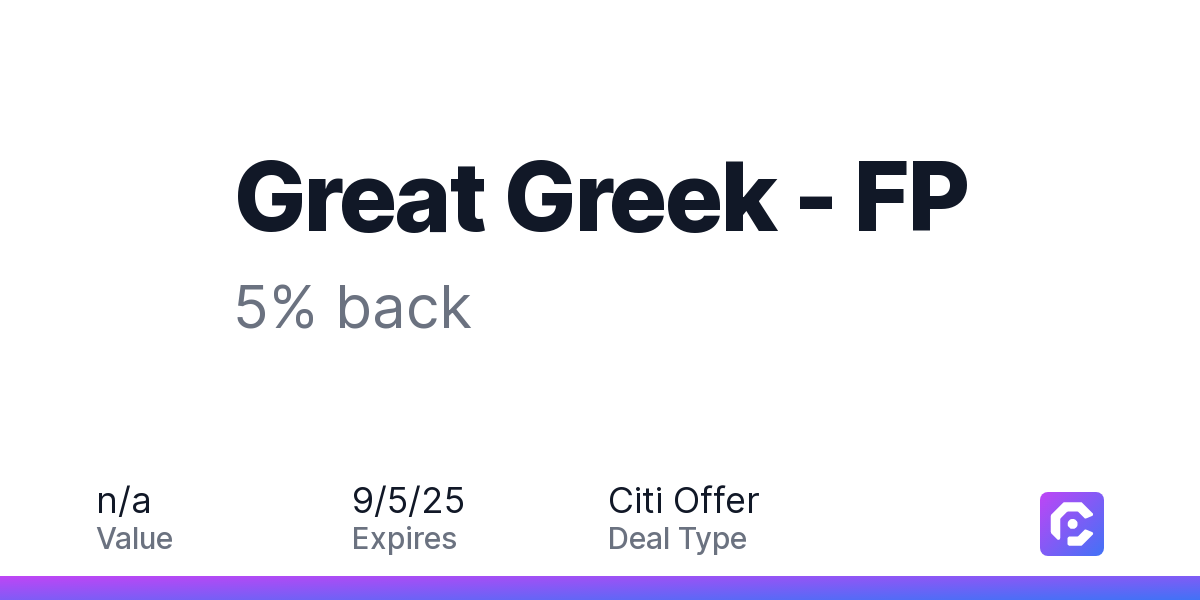 Great Greek - FP

5% back

n/a
Value

9/5/25
Expires

Citi Offer
Deal Type