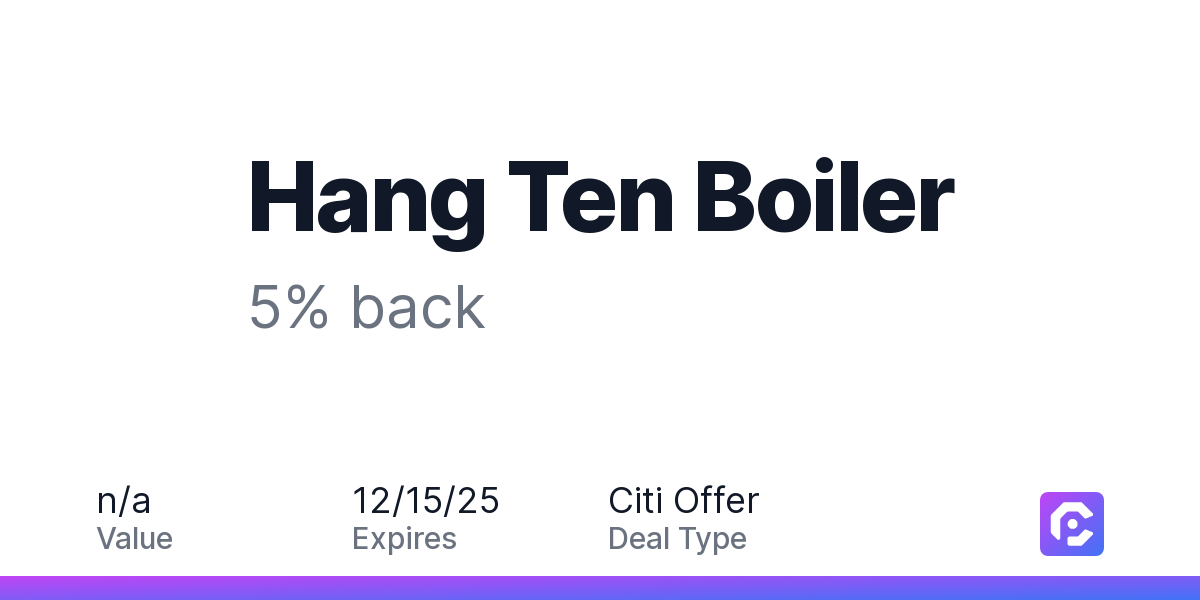 Hang Ten Boiler

5% back

n/a
Value

12/15/25
Expires

Citi Offer
Deal Type