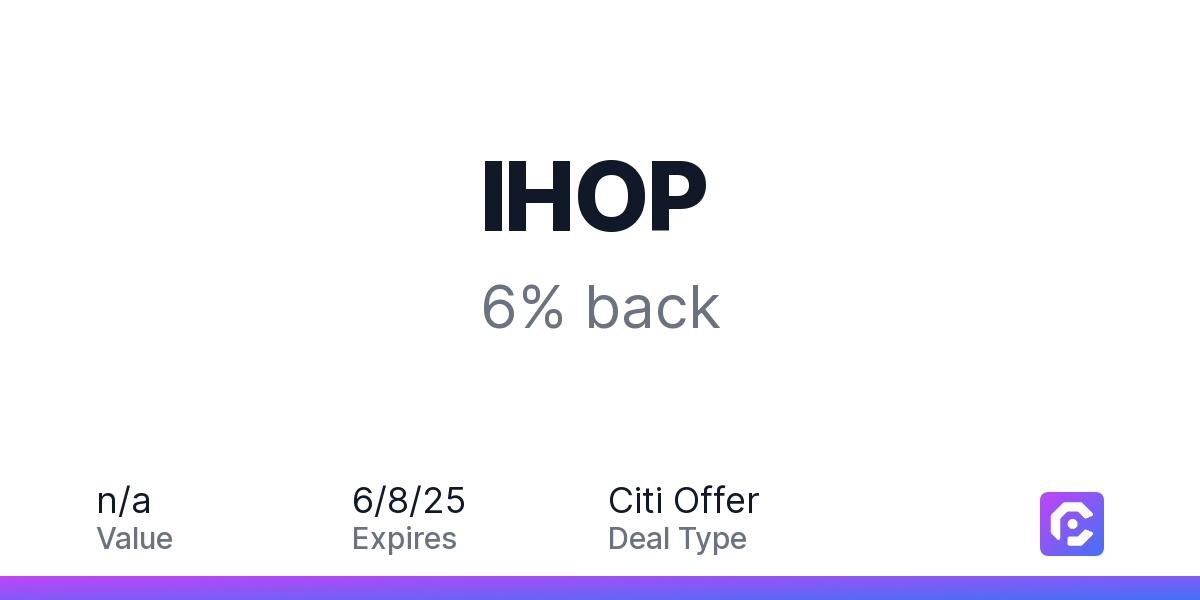 IHOP

6% back

n/a
Value

6/8/25
Expires

Citi Offer
Deal Type