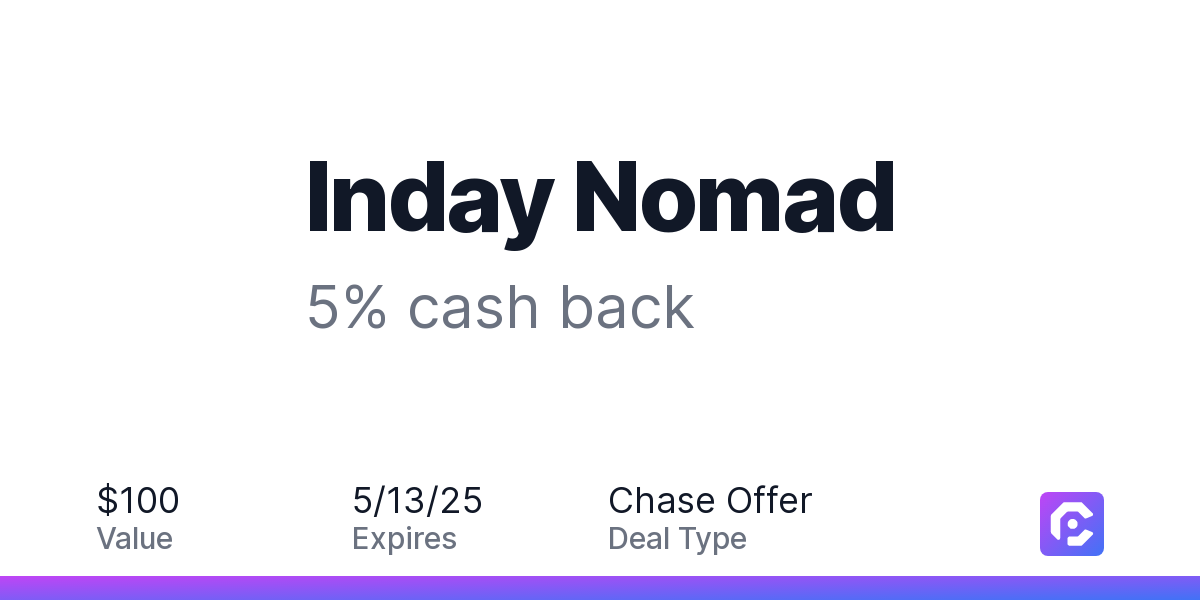 Inday Nomad

5% cash back

$100
Value

5/13/25
Expires

Chase Offer
Deal Type