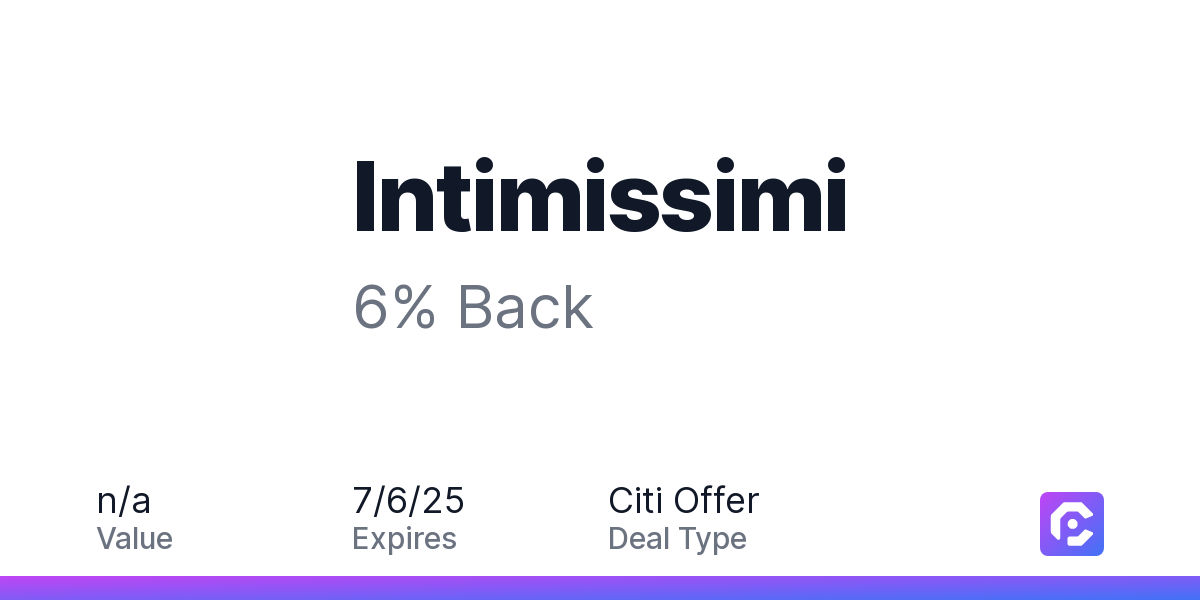 Intimissimi

6% Back

n/a
Value

7/6/25
Expires

Citi Offer
Deal Type