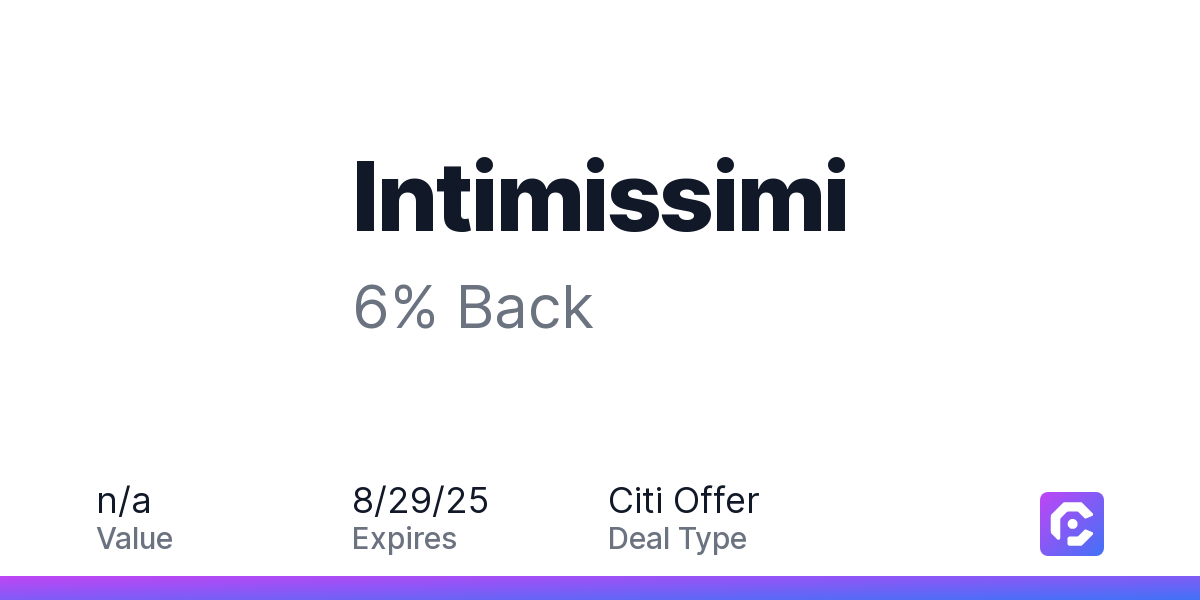 Intimissimi

6% Back

n/a
Value

8/29/25
Expires

Citi Offer
Deal Type