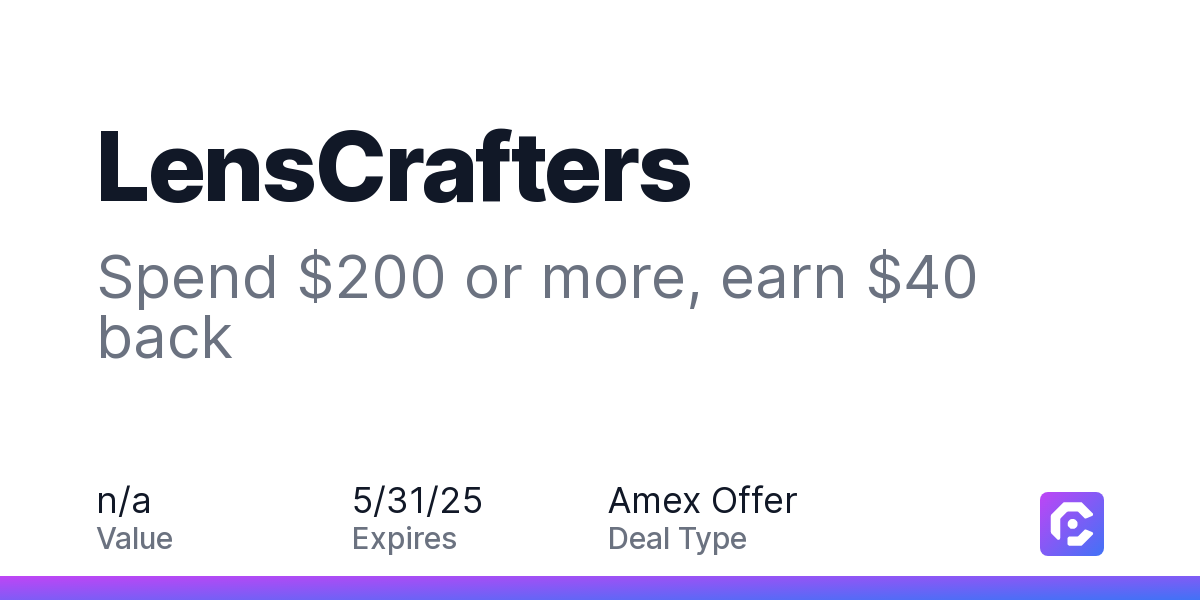 LensCrafters

Spend $200 or more, earn $40 back

n/a
Value

5/31/25
Expires

Amex Offer
Deal Type