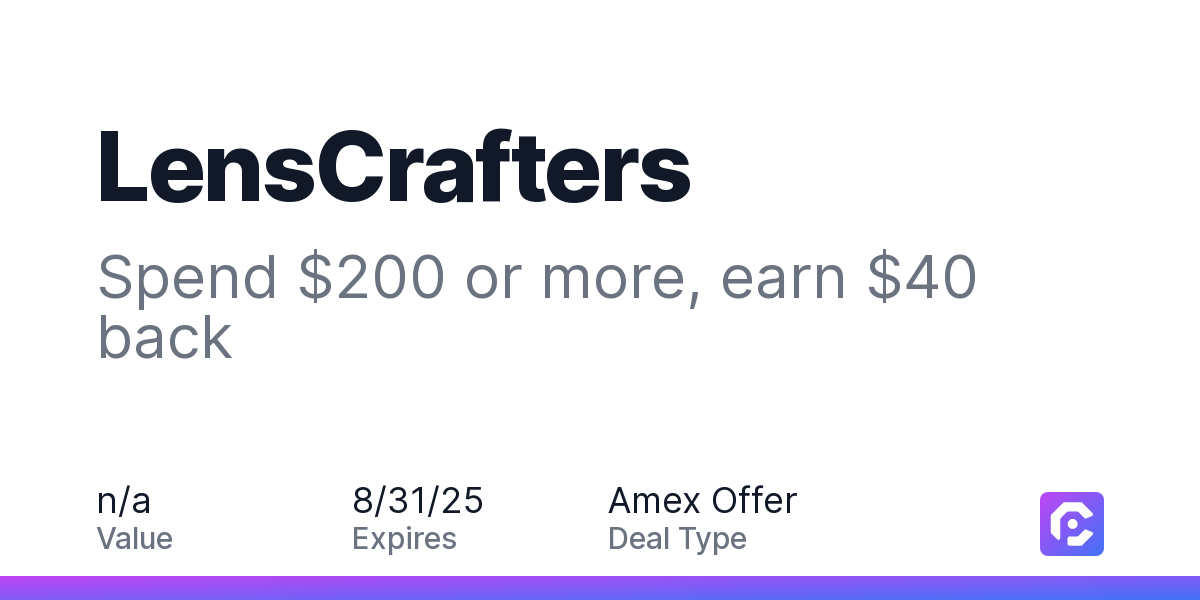 LensCrafters

Spend $200 or more, earn $40 back

n/a
Value

8/31/25
Expires

Amex Offer
Deal Type