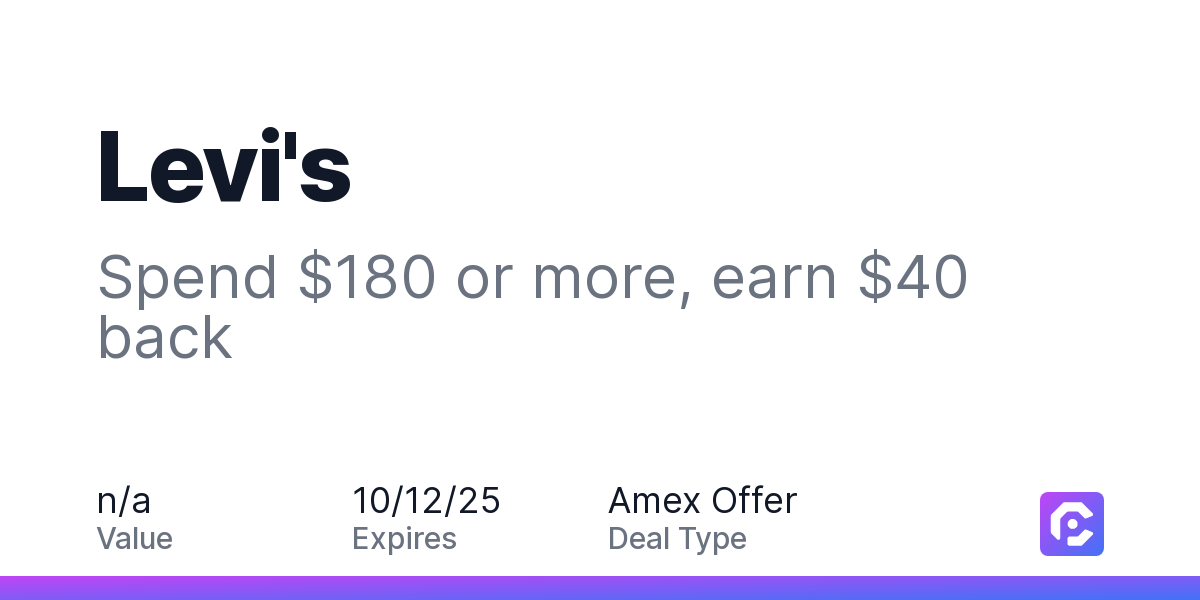 Levi's

Spend $180 or more, earn $40 back

n/a
Value

10/12/25
Expires

Amex Offer
Deal Type