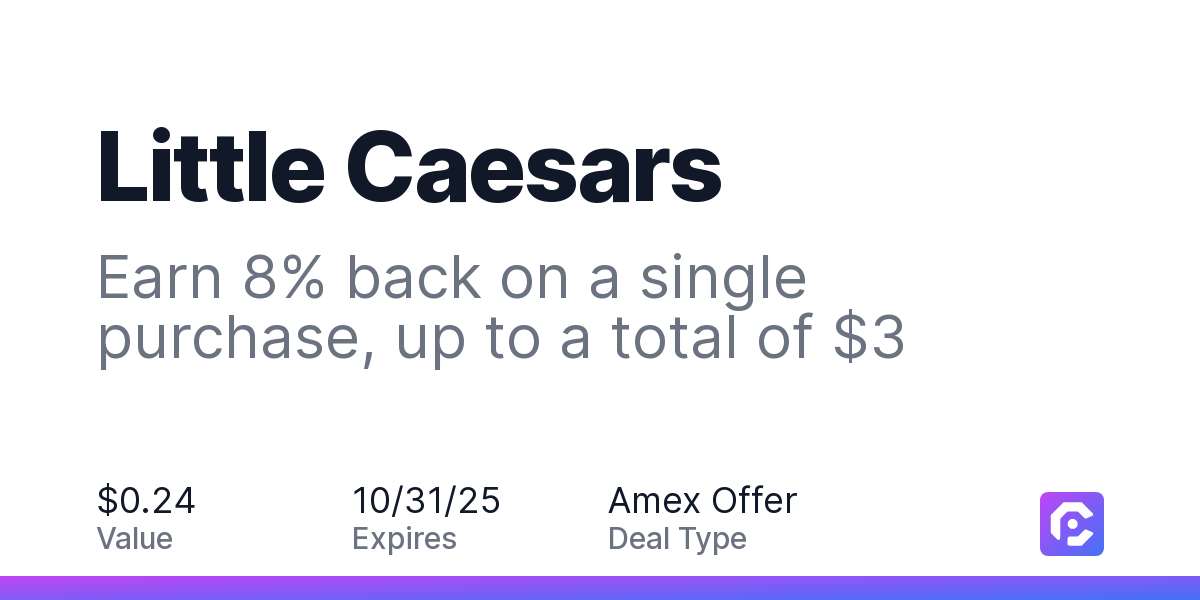 Little Caesars

Earn 8% back on a single purchase, up to a total of $3

$0.24
Value

10/31/25
Expires

Amex Offer
Deal Type