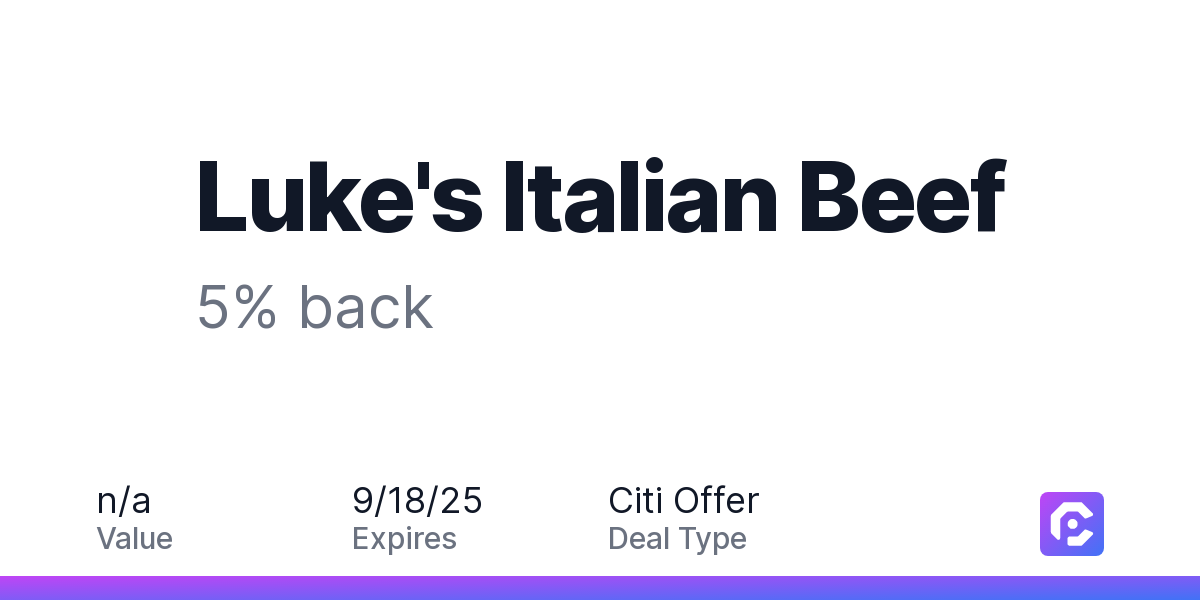 Luke's Italian Beef

5% back

n/a
Value

9/18/25
Expires

Citi Offer
Deal Type