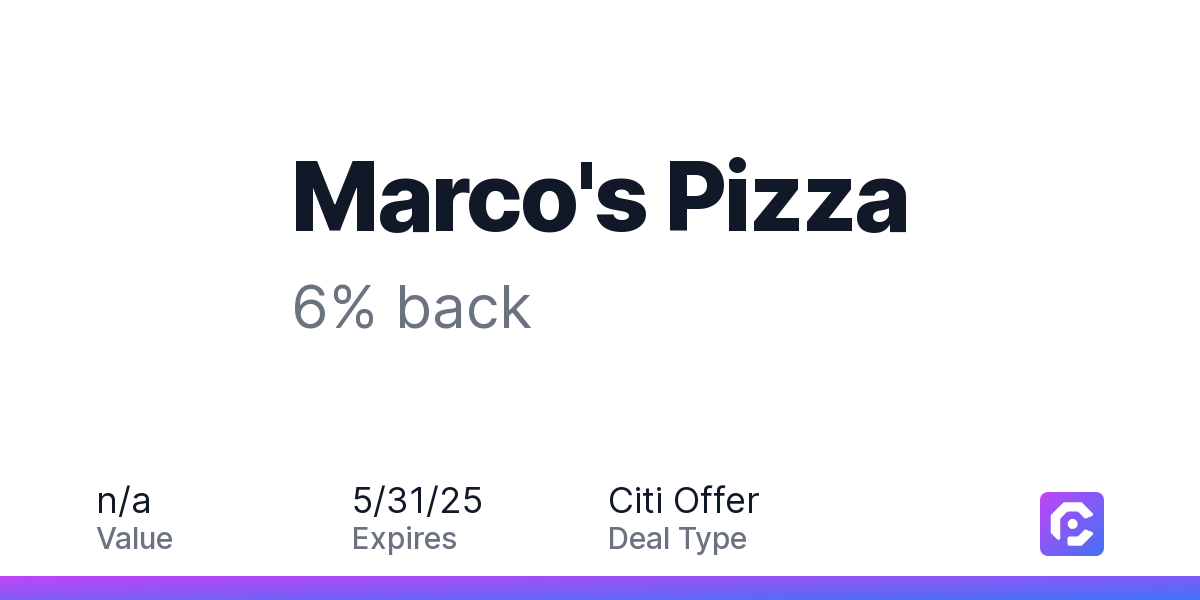 Marco's Pizza

6% back

n/a
Value

5/31/25
Expires

Citi Offer
Deal Type