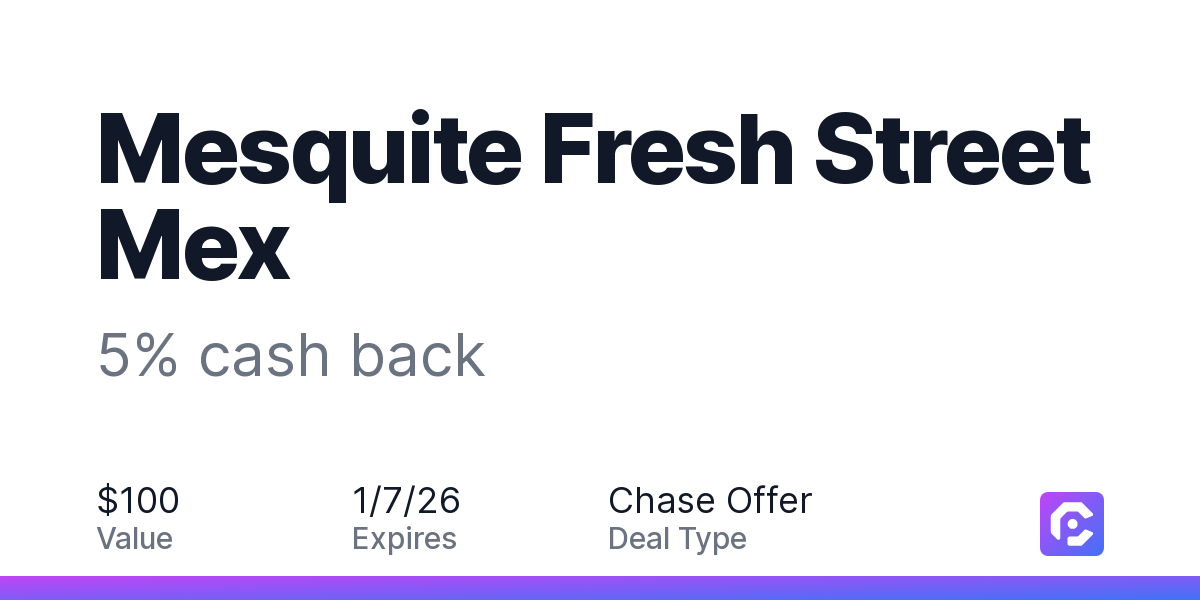 Mesquite Fresh Street Mex

5% cash back

$100
Value

1/7/26
Expires

Chase Offer
Deal Type