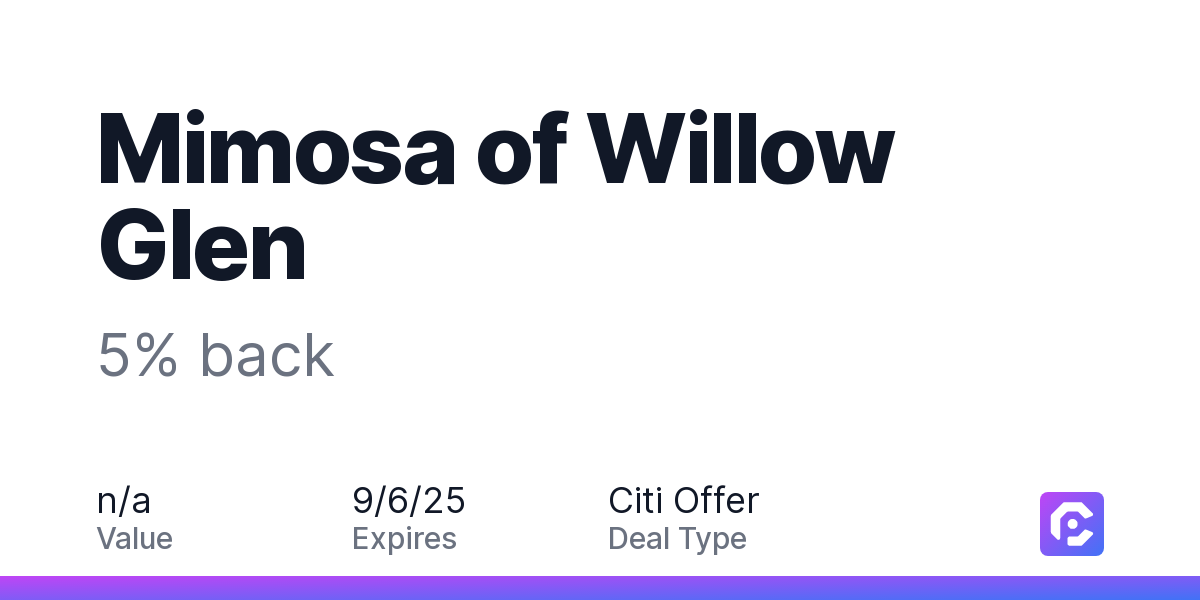 Mimosa of Willow Glen

5% back

n/a
Value

9/6/25
Expires

Citi Offer
Deal Type