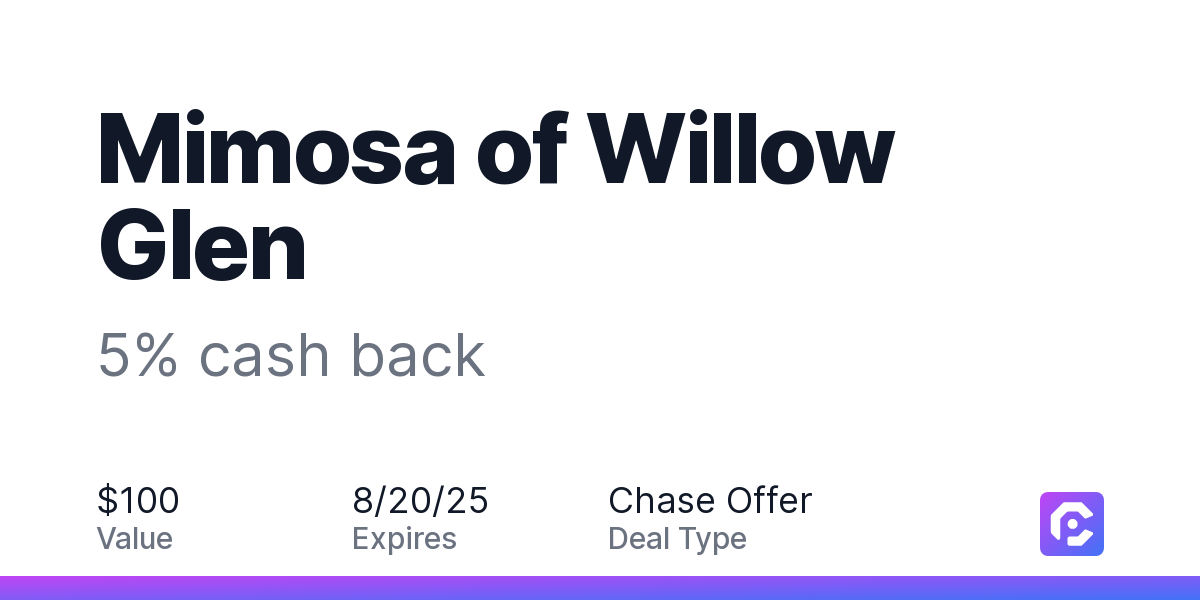 Mimosa of Willow Glen

5% cash back

$100
Value

8/20/25
Expires

Chase Offer
Deal Type