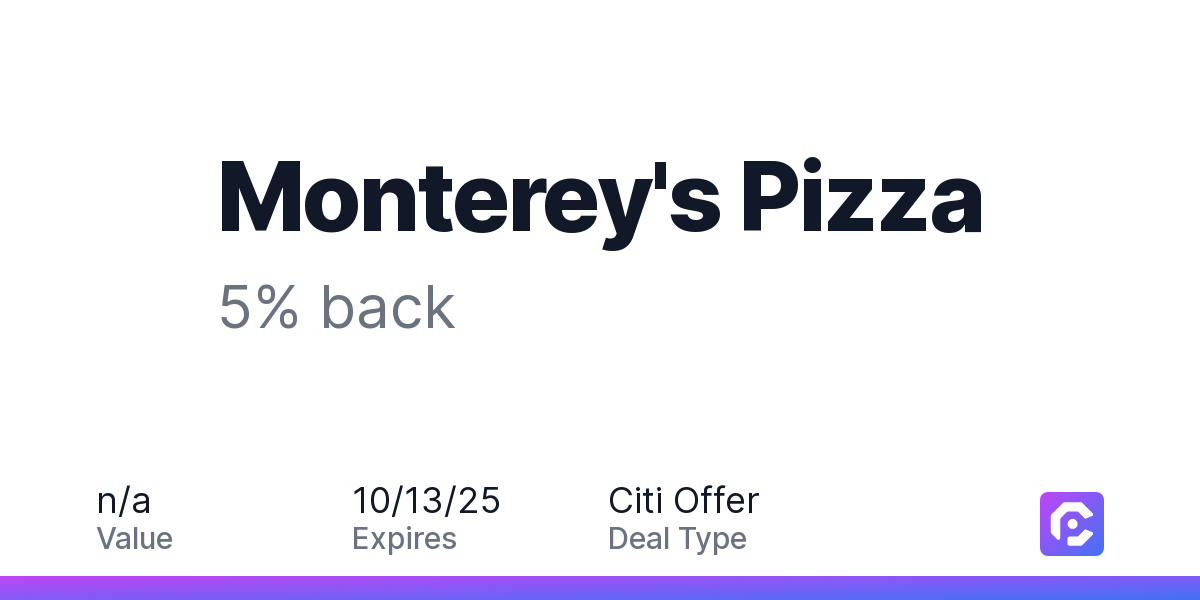 Monterey's Pizza

5% back

n/a
Value

10/13/25
Expires

Citi Offer
Deal Type